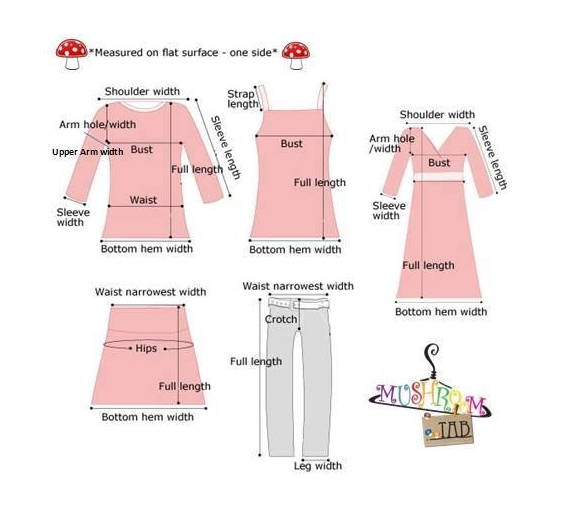 *Measured on flat surface - one side*

Shoulder width
Arm hole/width
Upper Arm width
Bust
Sleeve length
Full length
Waist
Sleeve width
Bottom hem width

Strap length
Bust
Full length
Bottom hem width

Shoulder width
Arm hole /width
Sleeve length
Bust
Sleeve width
Full length
Bottom hem width

Waist narrowest width
Hips
Full length
Bottom hem width

Waist narrowest width
Crotch
Full length
Leg width

MUSHROOM TAB