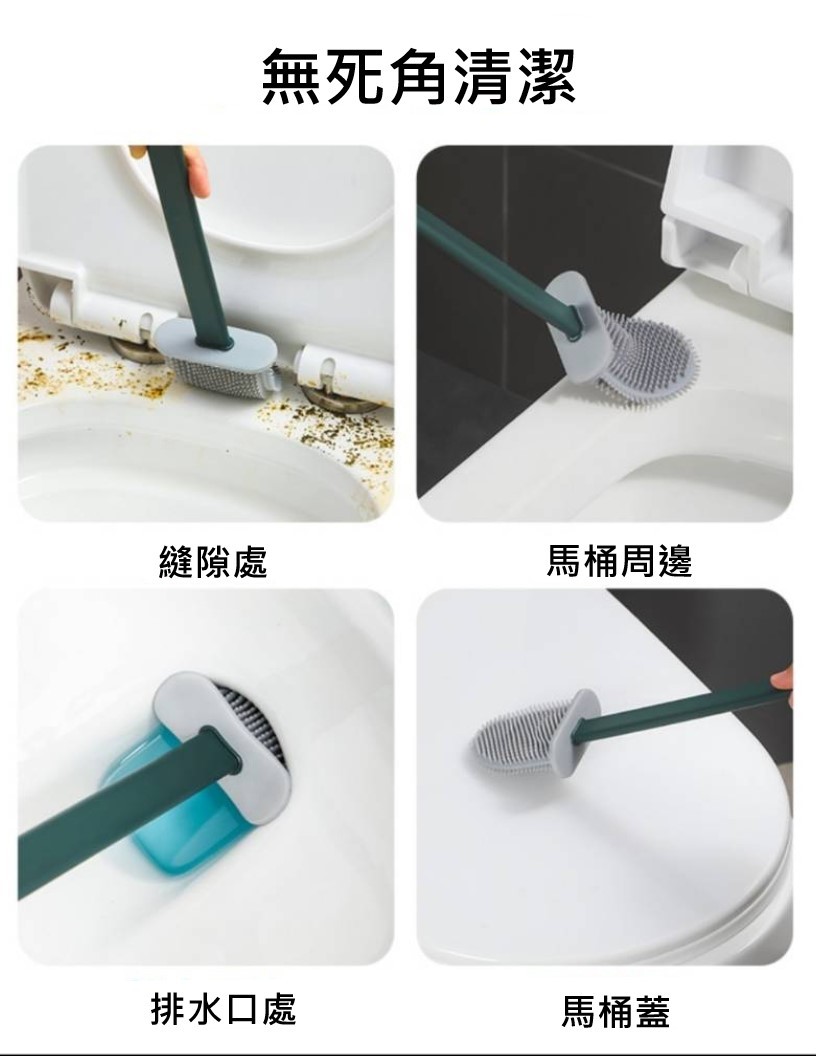 無死角清潔

縫隙處

馬桶周邊

排水口處

馬桶蓋