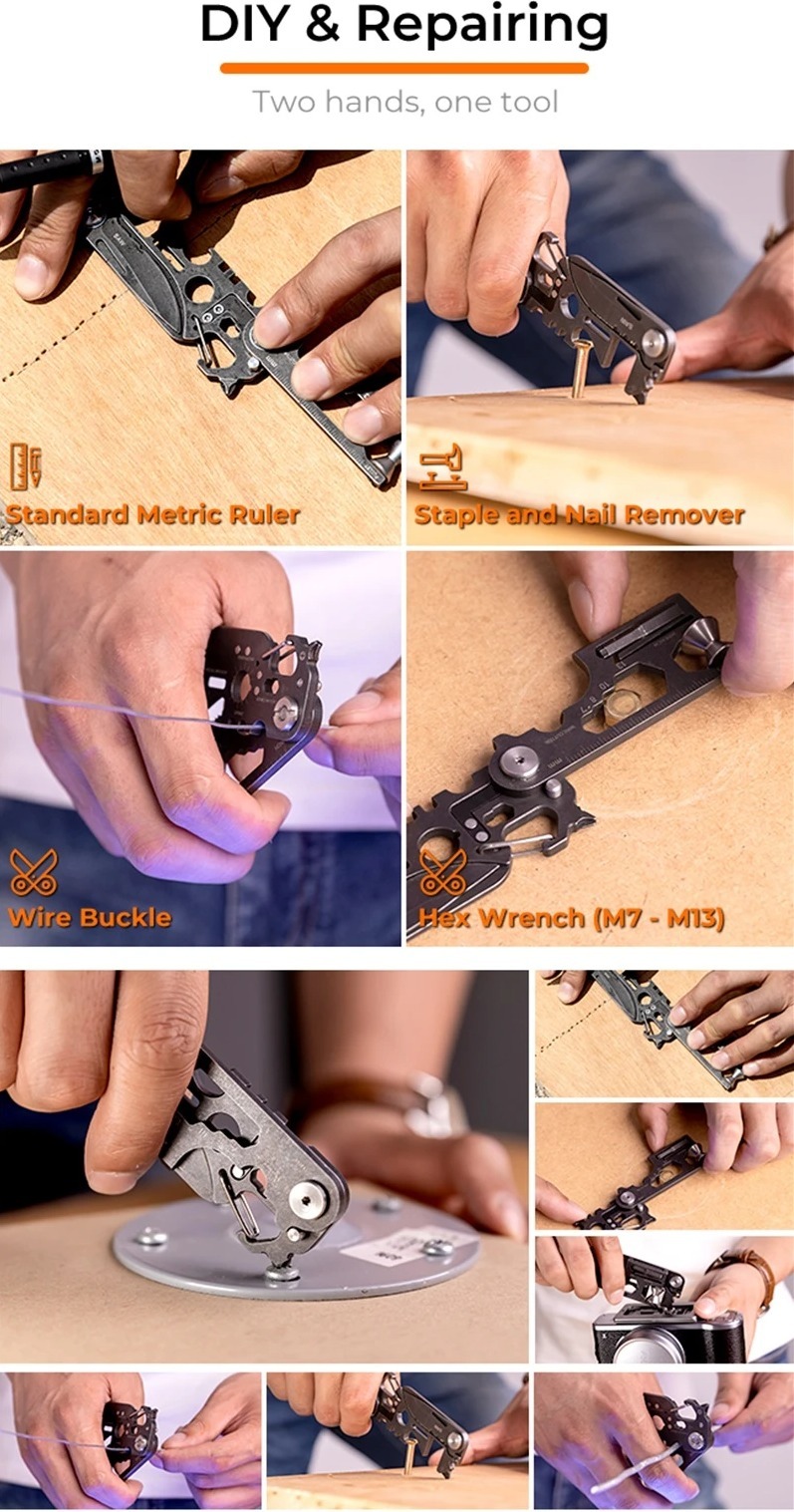 DIY & Repairing

Two hands, one tool

Standard Metric Ruler

Staple and Nail Remover

Wire Buckle

Hex Wrench (M7 - M13)