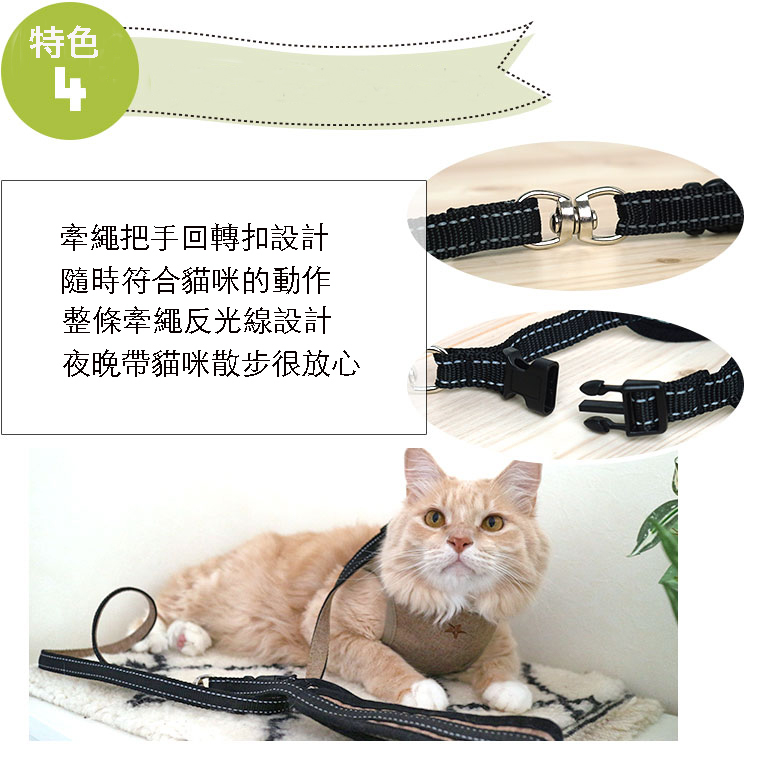 特色
4

牽繩把手回轉扣設計
隨時符合貓咪的動作
整條牽繩反光線設計
夜晚帶貓咪散步很放心