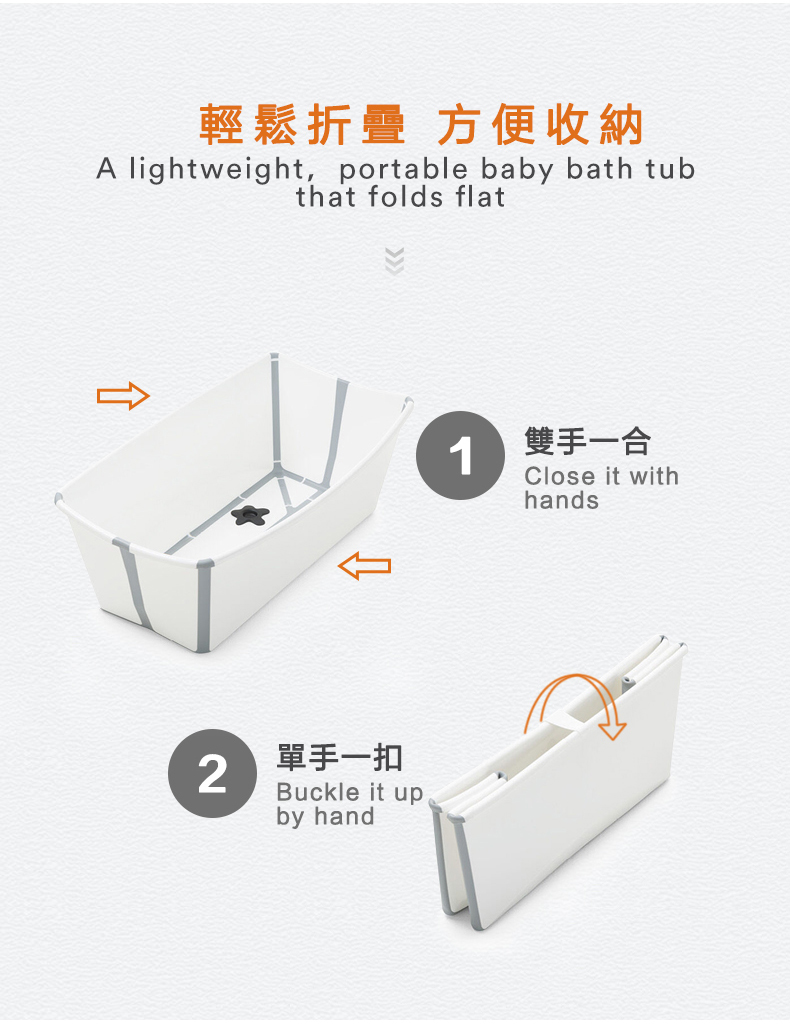 輕鬆折疊 方便收納

A lightweight, portable baby bath tub that folds flat

1

雙手一合

Close it with hands

2

單手一扣

Buckle it up by hand