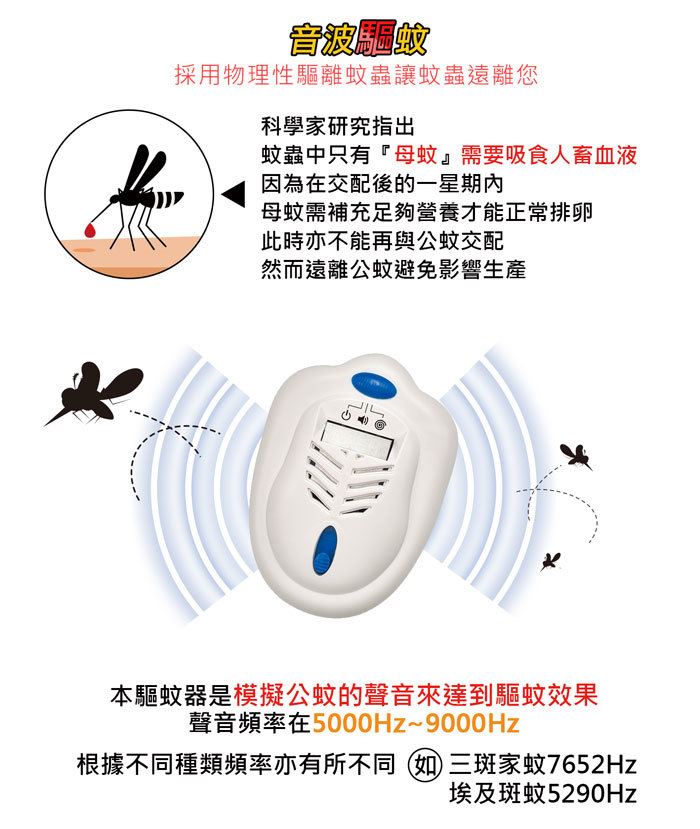 音波驅蚊
採用物理性驅離蚊蟲讓蚊蟲遠離您

科學家研究指出
蚊蟲中只有『母蚊』需要吸食人畜血液
因為在交配後的一星期內
母蚊需補充足夠營養才能正常排卵
此時亦不能再與公蚊交配
然而遠離公蚊避免影響生產

本驅蚊器是模擬公蚊的聲音來達到驅蚊效果
聲音頻率在5000Hz~9000Hz
根據不同種類頻率亦有所不同 如 三斑家蚊7652Hz
埃及斑蚊5290Hz