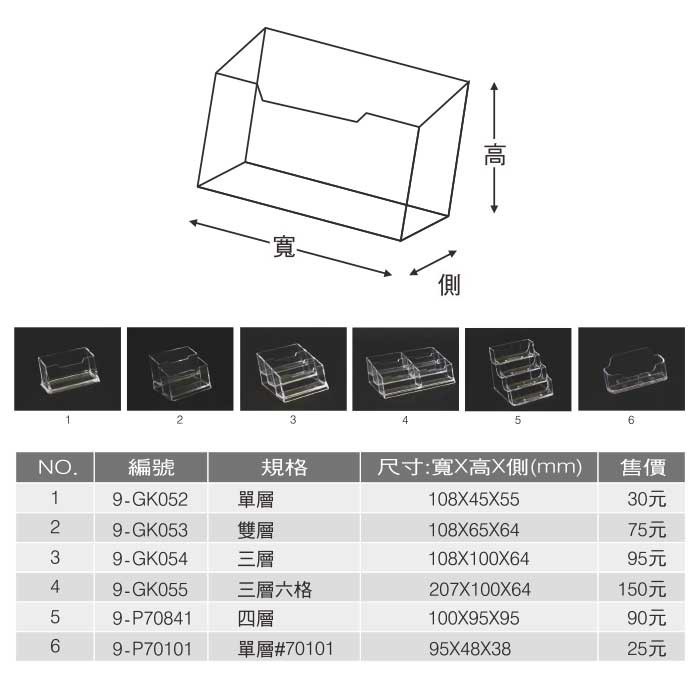 高

寬

側

1

2

3

4

5

6

| NO. | 編號 | 規格 | 尺寸:寬X高X側(mm) | 售價 |
|---|---|---|---|---|
| 1 | 9-GK052 | 單層 | 108X45X55 | 30元 |
| 2 | 9-GK053 | 雙層 | 108X65X64 | 75元 |
| 3 | 9-GK054 | 三層 | 108X100X64 | 95元 |
| 4 | 9-GK055 | 三層六格 | 207X100X64 | 150元 |
| 5 | 9-P70841 | 四層 | 100X95X95 | 90元 |
| 6 | 9-P70101 | 單層#70101 | 95X48X38 | 25元 |