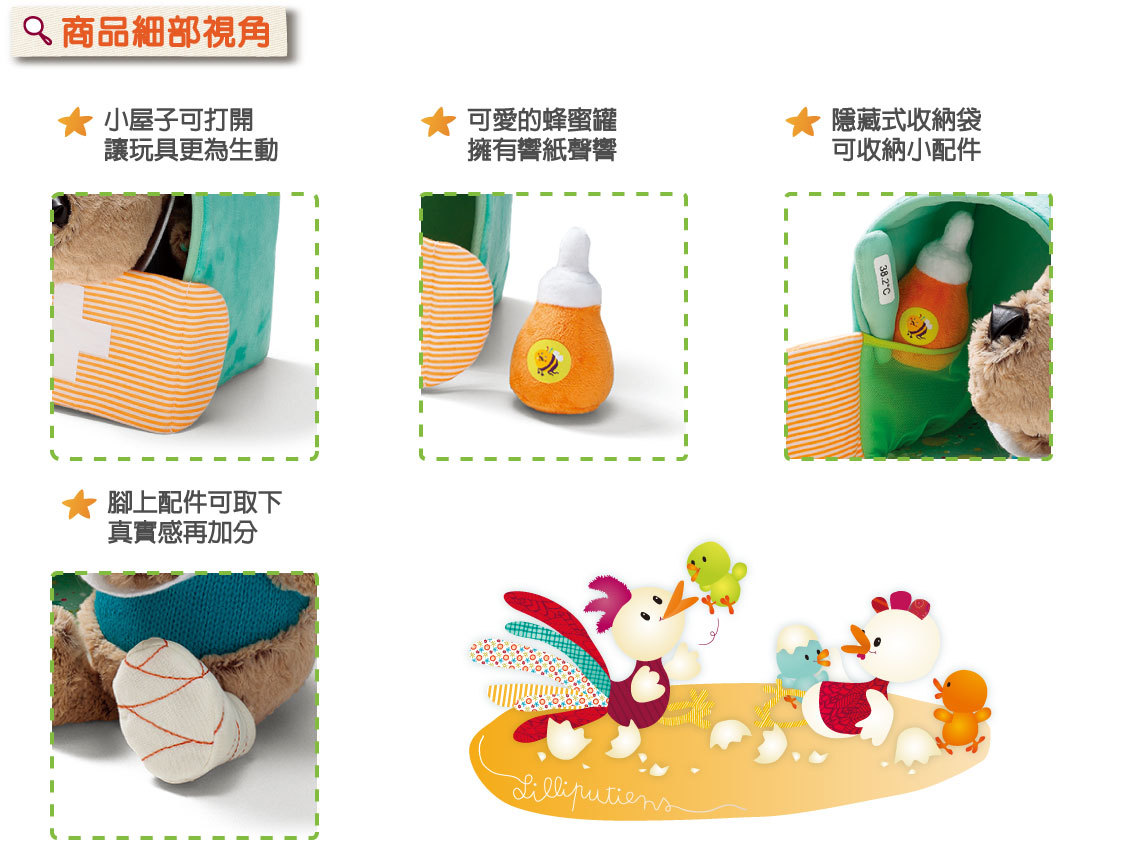 商品細部視角

小屋子可打開
讓玩具更為生動

可愛的蜂蜜罐
擁有響紙聲響

隱藏式收納袋
可收納小配件

38.2°C

腳上配件可取下
真實感再加分

Lilliputiens