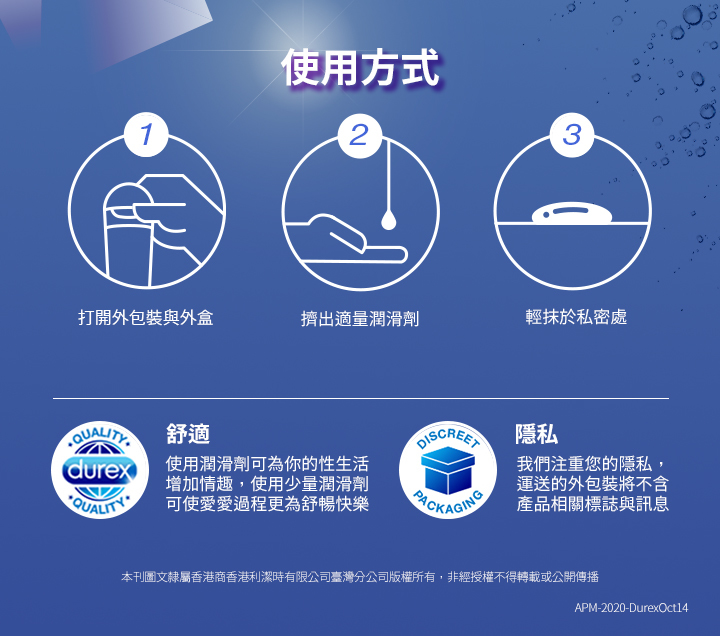 使用方式

1

打開外包裝與外盒

2

擠出適量潤滑劑

3

輕抹於私密處

QUALITY
durex
QUALITY

舒適

使用潤滑劑可為你的性生活增加情趣，使用少量潤滑劑可使愛愛過程更為舒暢快樂

DISCREET
PACKAGING

隱私

我們注重您的隱私，運送的外包裝將不含產品相關標誌與訊息

本刊圖文隸屬香港商香港利潔時有限公司臺灣分公司版權所有，非經授權不得轉載或公開傳播

APM-2020-DurexOct14