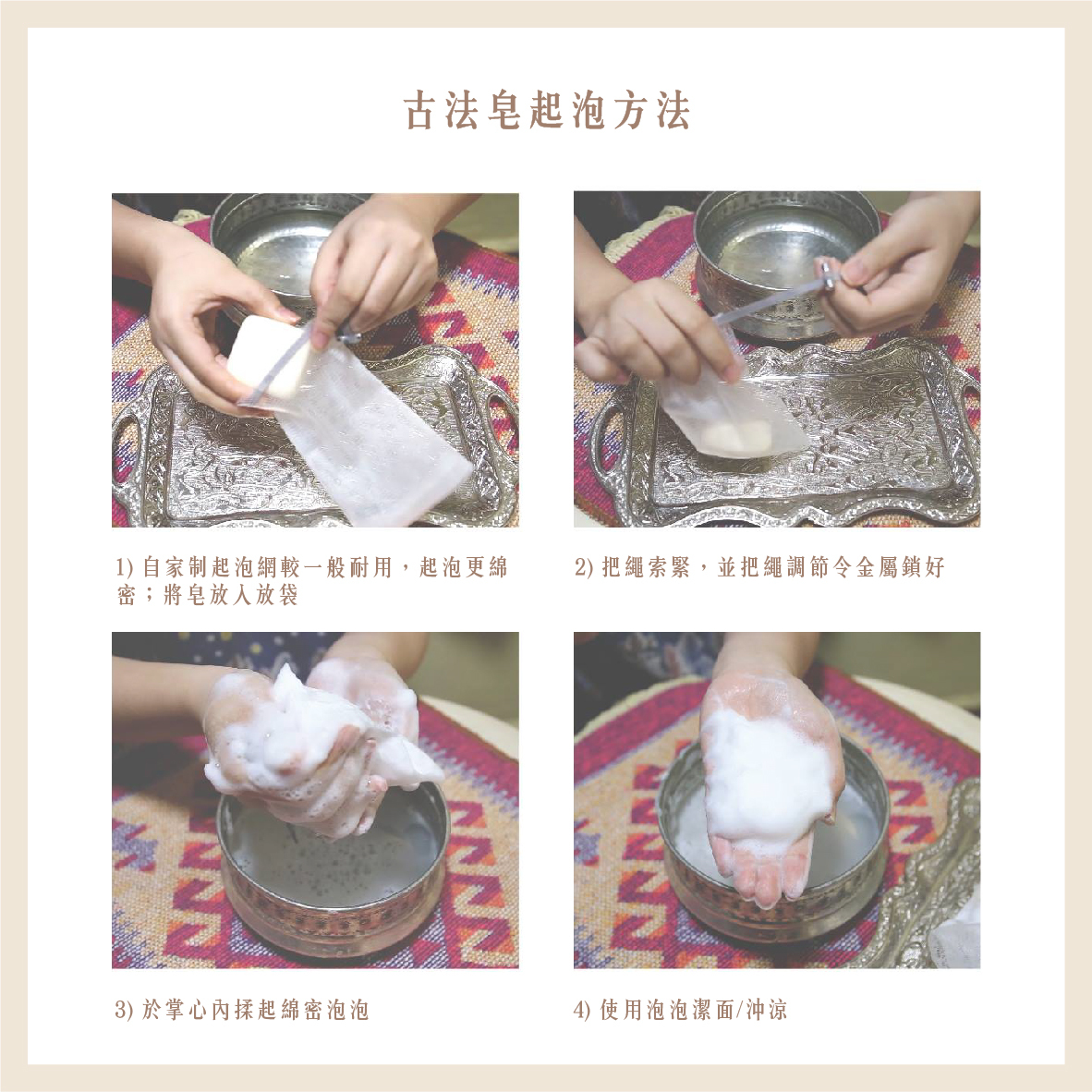 古法皂起泡方法

1) 自家制起泡網較一般耐用，起泡更綿密；將皂放入放袋

2) 把繩索緊，並把繩調節令金屬鎖好

3) 於掌心內揉起綿密泡泡

4) 使用泡泡潔面/沖涼