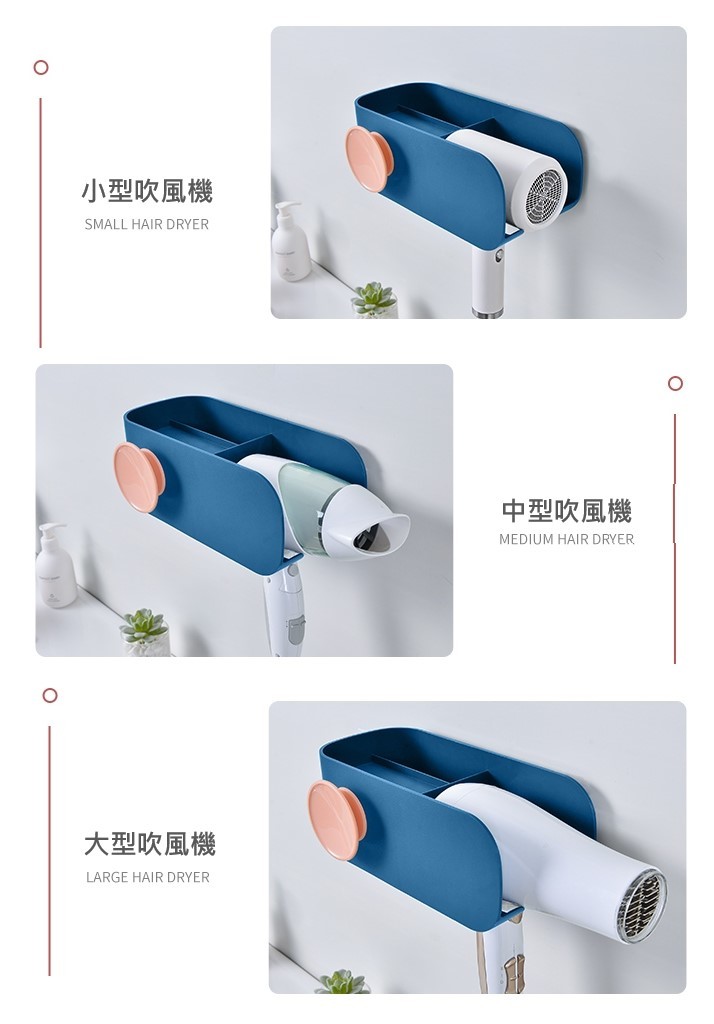 小型吹風機
SMALL HAIR DRYER

中型吹風機
MEDIUM HAIR DRYER

大型吹風機
LARGE HAIR DRYER