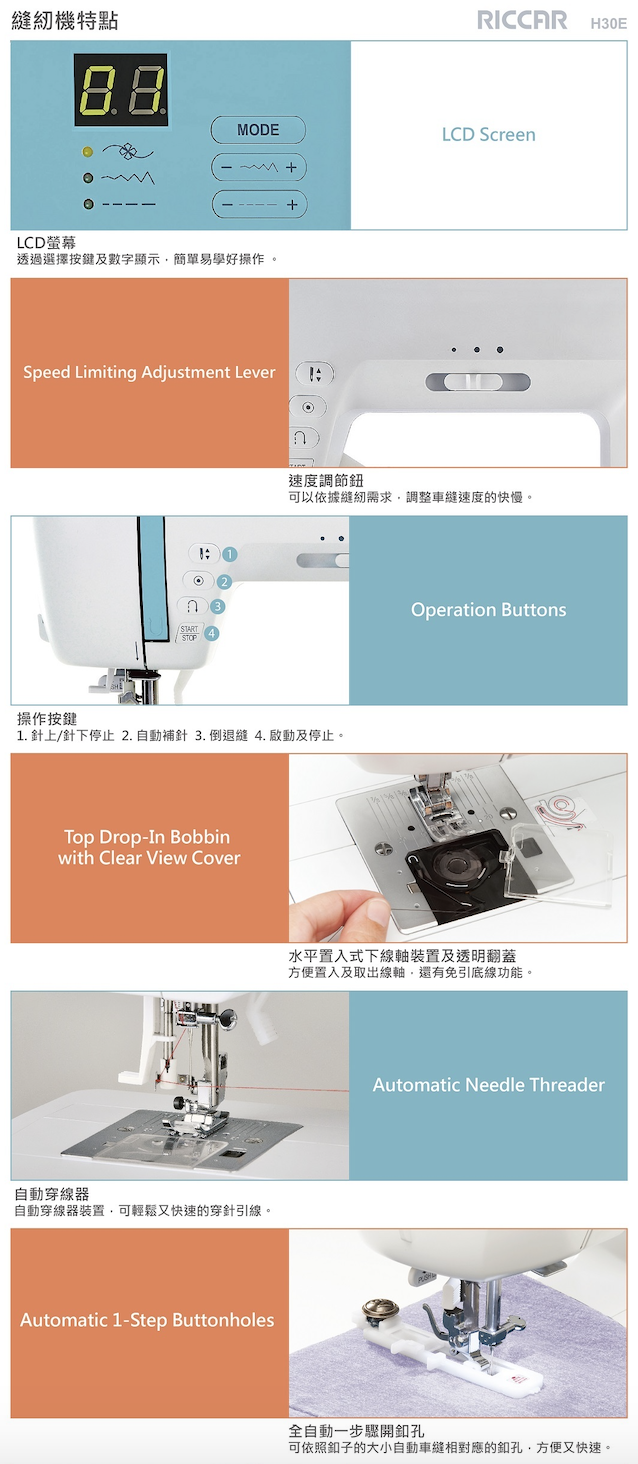 縫紉機特點

RICCAR H30E

88

MODE

− +

− +

LCD Screen

LCD螢幕
透過選擇按鍵及數字顯示，簡單易學好操作 。

Speed Limiting Adjustment Lever

速度調節鈕
可以依據縫紉需求，調整車縫速度的快慢。

1
2
3
START STOP 4

Operation Buttons

操作按鍵
1. 針上/針下停止 2. 自動補針 3. 倒退縫 4. 啟動及停止。

Top Drop-In Bobbin with Clear View Cover

水平置入式下線軸裝置及透明翻蓋
方便置入及取出線軸，還有免引底線功能。

Automatic Needle Threader

自動穿線器
自動穿線器裝置，可輕鬆又快速的穿針引線。

Automatic 1-Step Buttonholes

全自動一步驟開釦孔
可依照釦子的大小自動車縫相對應的釦孔，方便又快速。