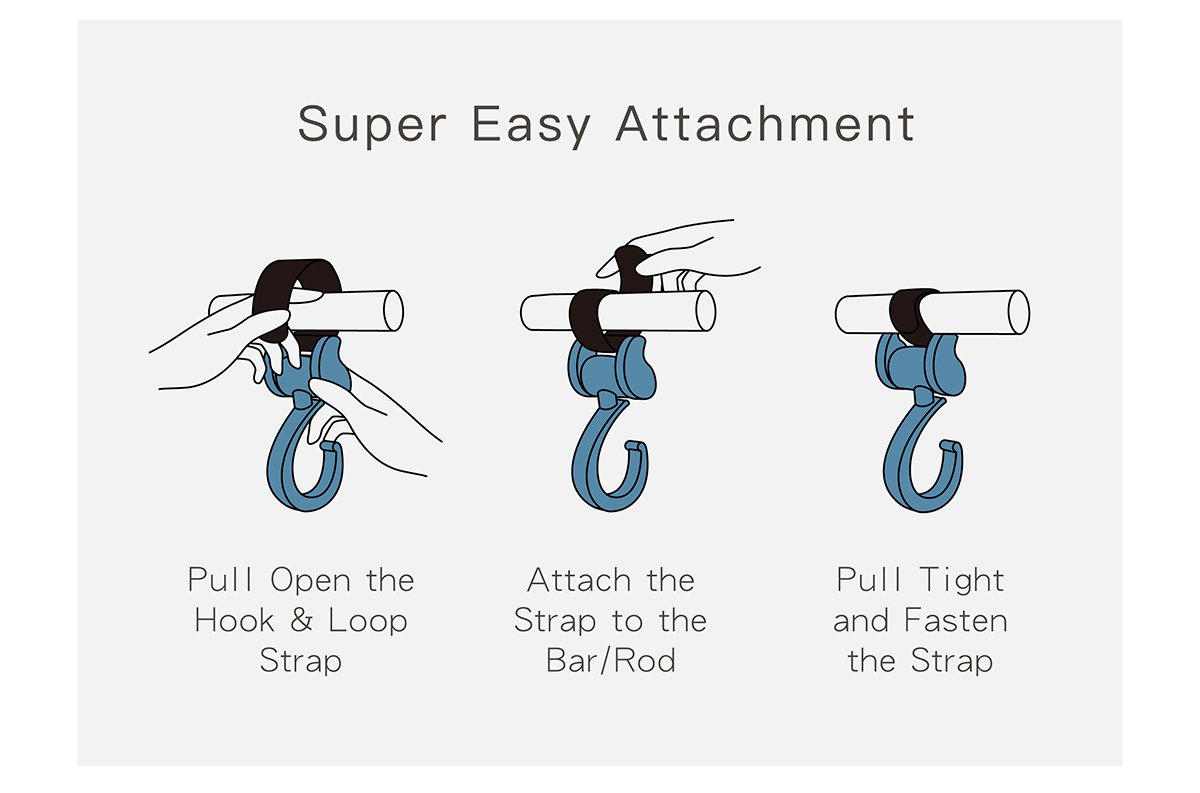 Super Easy Attachment

Pull Open the Hook & Loop Strap

Attach the Strap to the Bar/Rod

Pull Tight and Fasten the Strap