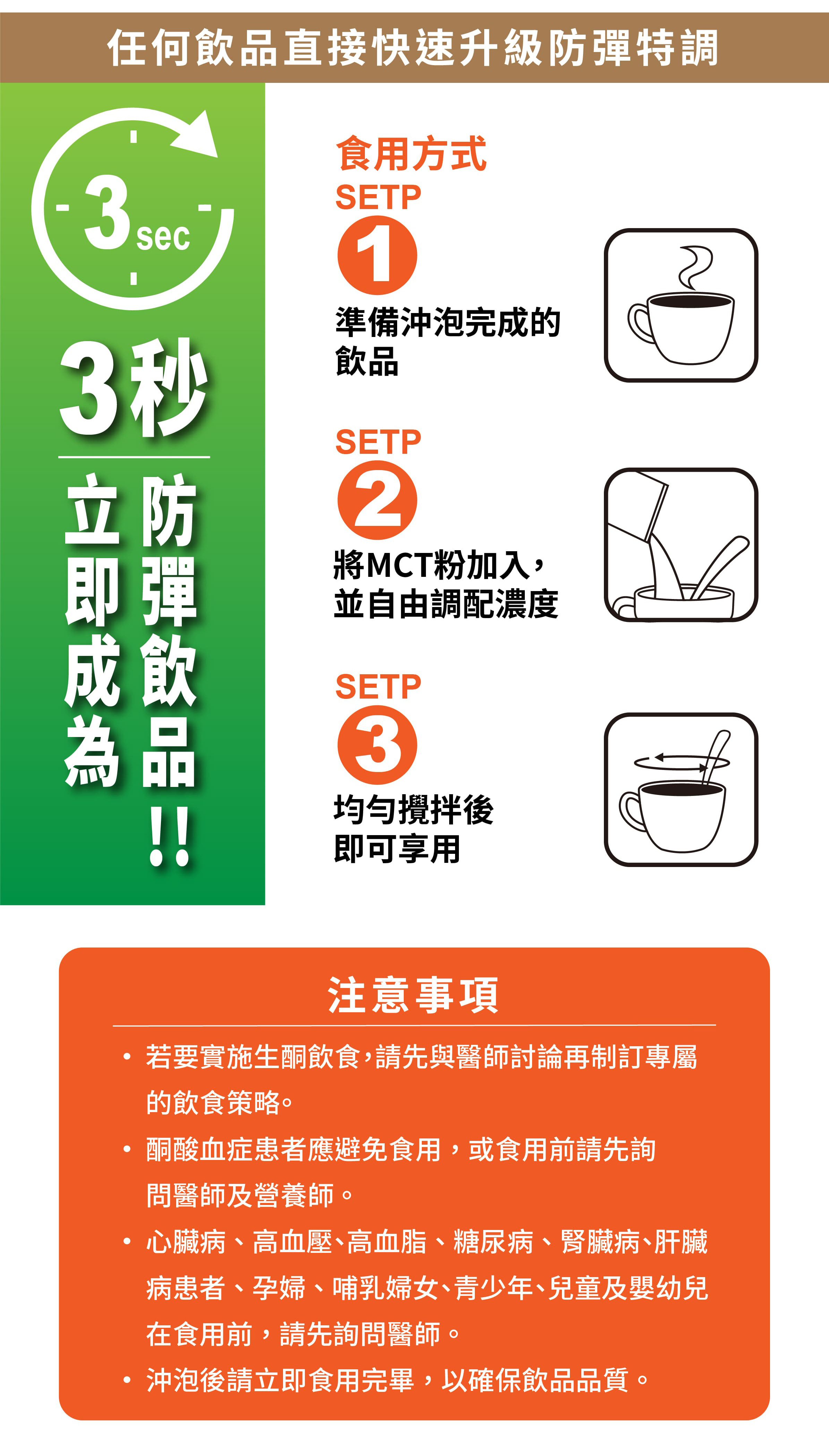 任何飲品直接快速升級防彈特調

3 sec

3秒

立即成為防彈飲品!!

食用方式

SETP
1
準備沖泡完成的飲品

SETP
2
將MCT粉加入，並自由調配濃度

SETP
3
均勻攪拌後即可享用

注意事項

• 若要實施生酮飲食，請先與醫師討論再制訂專屬的飲食策略。

• 酮酸血症患者應避免食用，或食用前請先詢問醫師及營養師。

• 心臟病、高血壓、高血脂、糖尿病、腎臟病、肝臟病患者、孕婦、哺乳婦女、青少年、兒童及嬰幼兒在食用前，請先詢問醫師。

• 沖泡後請立即食用完畢，以確保飲品品質。