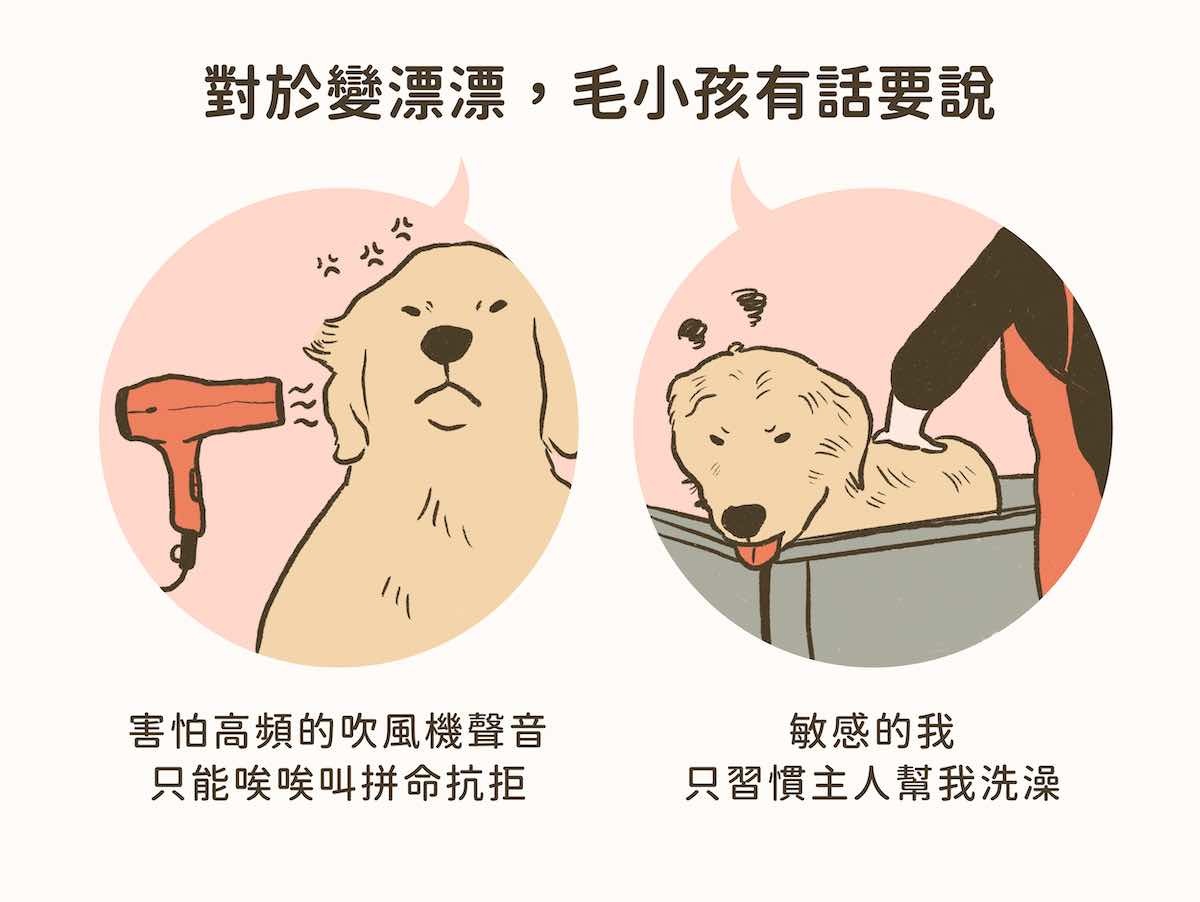 對於變漂漂，毛小孩有話要說

害怕高頻的吹風機聲音
只能唉唉叫拼命抗拒

敏感的我
只習慣主人幫我洗澡