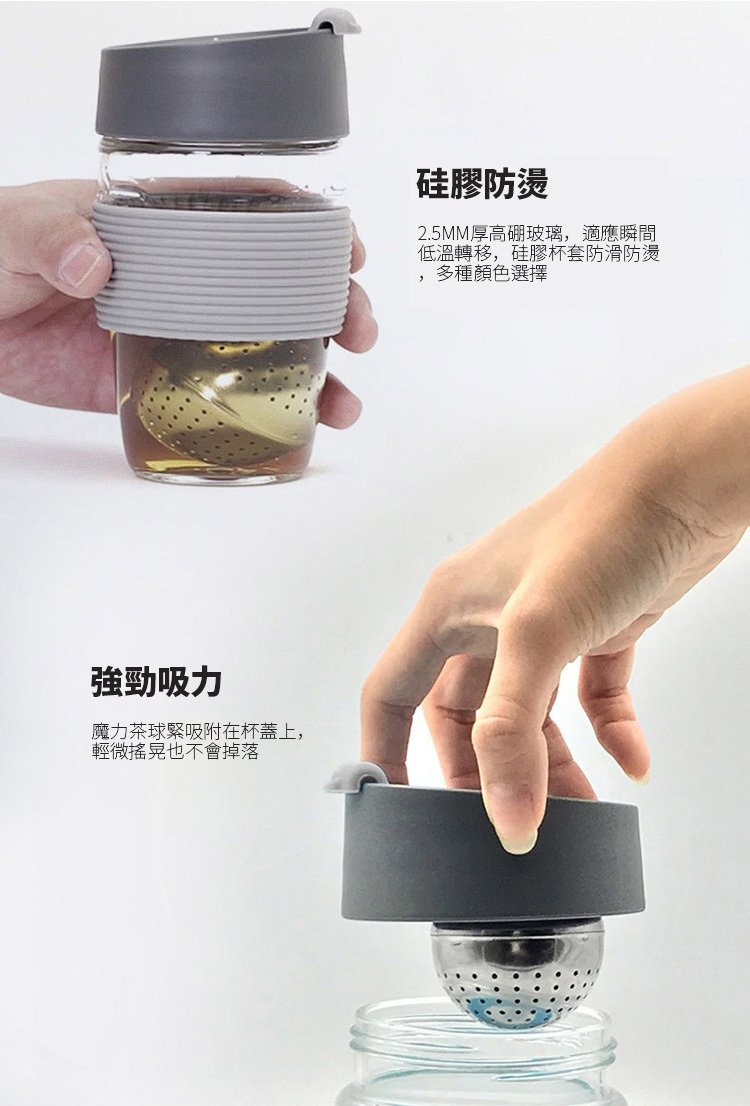 硅膠防燙

2.5MM厚高硼玻璃，適應瞬間低溫轉移，硅膠杯套防滑防燙，多種顏色選擇

強勁吸力

魔力茶球緊吸附在杯蓋上，輕微搖晃也不會掉落