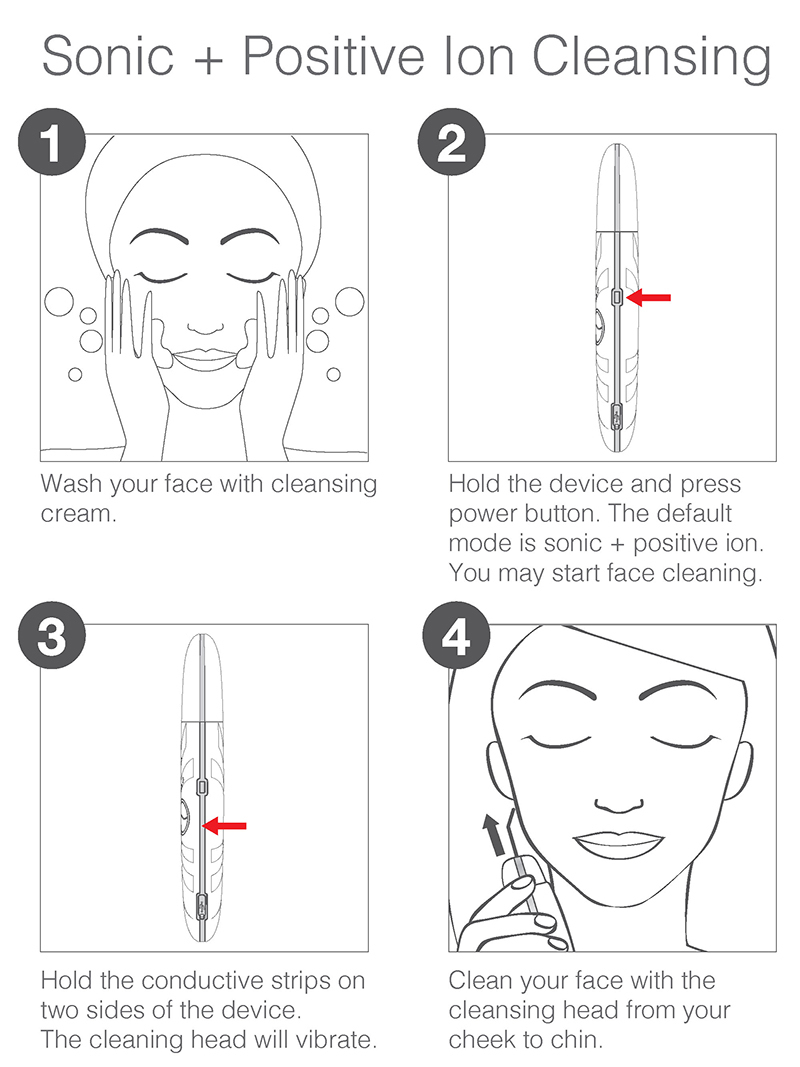 Sonic + Positive Ion Cleansing

1

Wash your face with cleansing cream.

2

Hold the device and press power button. The default mode is sonic + positive ion. You may start face cleaning.

3

Hold the conductive strips on two sides of the device. The cleaning head will vibrate.

4

Clean your face with the cleansing head from your cheek to chin.