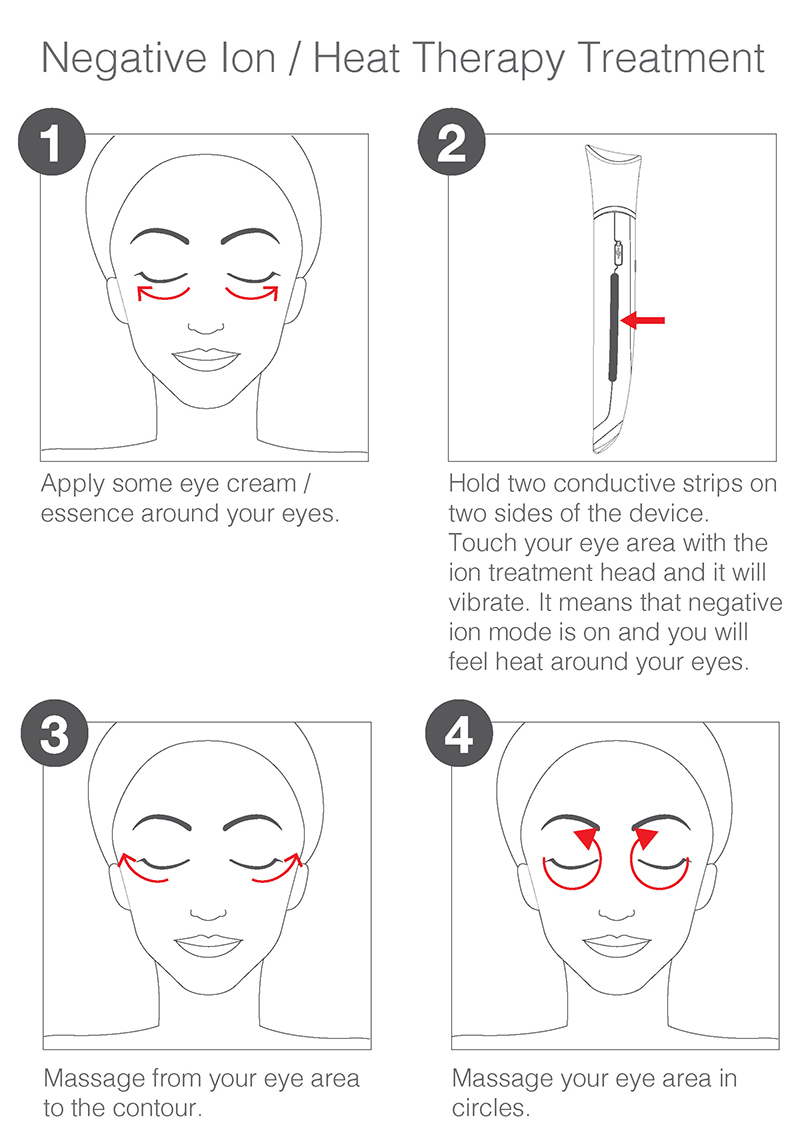 Negative Ion / Heat Therapy Treatment

1

Apply some eye cream / essence around your eyes.

2

Hold two conductive strips on two sides of the device. Touch your eye area with the ion treatment head and it will vibrate. It means that negative ion mode is on and you will feel heat around your eyes.

3

Massage from your eye area to the contour.

4

Massage your eye area in circles.