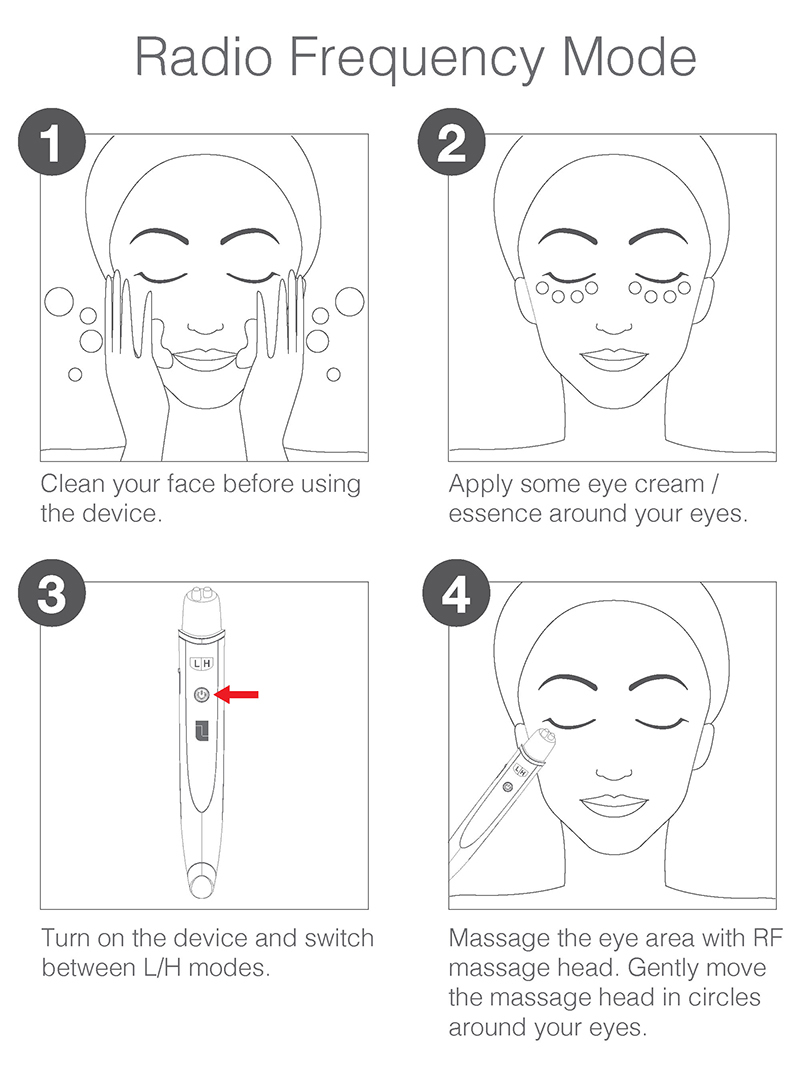 Radio Frequency Mode

1

Clean your face before using the device.

2

Apply some eye cream / essence around your eyes.

3

L H

Turn on the device and switch between L/H modes.

4

L H

Massage the eye area with RF massage head. Gently move the massage head in circles around your eyes.