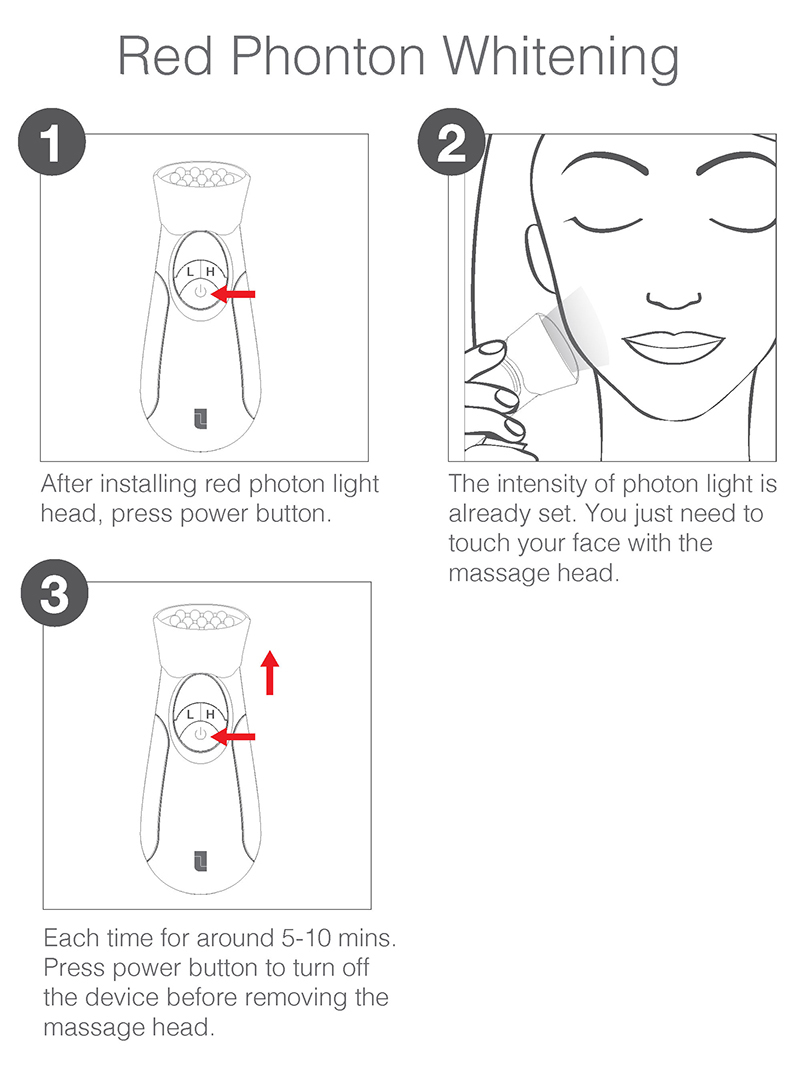 Red Phonton Whitening

1

L H

After installing red photon light head, press power button.

2

The intensity of photon light is already set. You just need to touch your face with the massage head.

3

L H

Each time for around 5-10 mins. Press power button to turn off the device before removing the massage head.