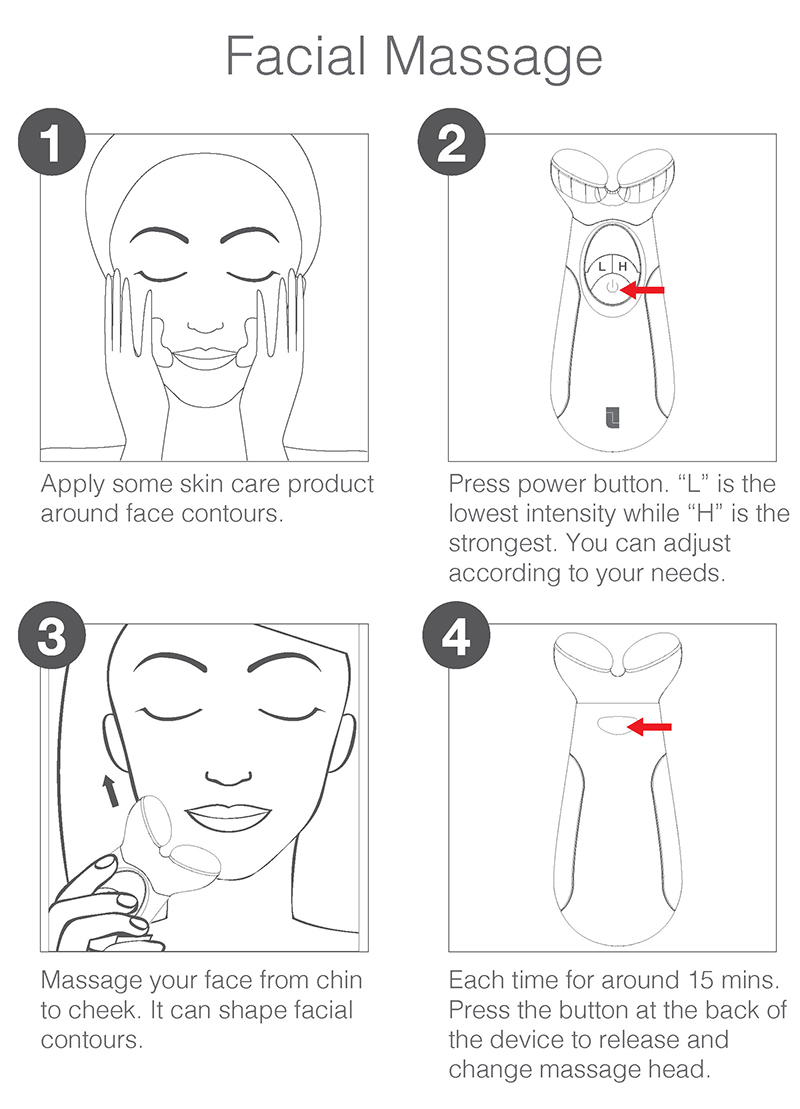 Facial Massage

1

Apply some skin care product around face contours.

2

L H

Press power button. “L” is the lowest intensity while “H” is the strongest. You can adjust according to your needs.

3

Massage your face from chin to cheek. It can shape facial contours.

4

Each time for around 15 mins. Press the button at the back of the device to release and change massage head.