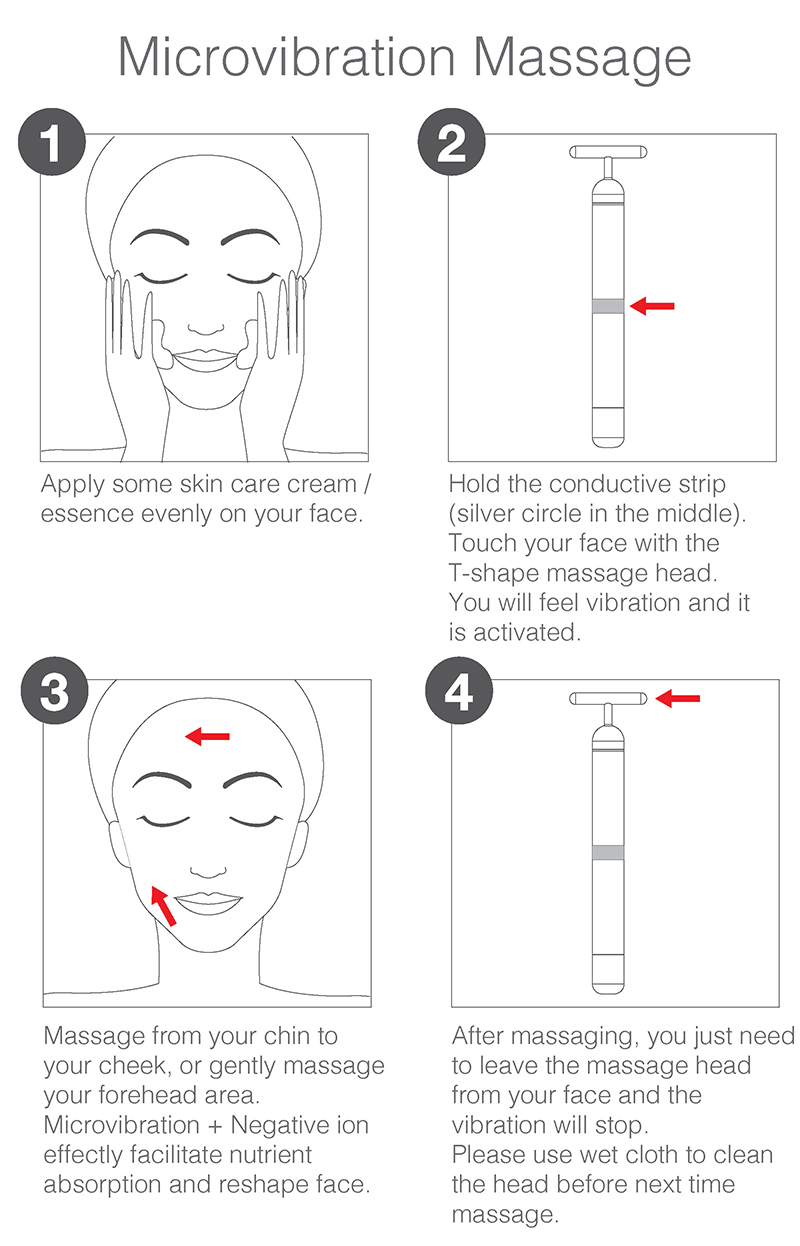 Microvibration Massage

1

Apply some skin care cream / essence evenly on your face.

2

Hold the conductive strip (silver circle in the middle). Touch your face with the T-shape massage head. You will feel vibration and it is activated.

3

Massage from your chin to your cheek, or gently massage your forehead area. Microvibration + Negative ion effectly facilitate nutrient absorption and reshape face.

4

After massaging, you just need to leave the massage head from your face and the vibration will stop. Please use wet cloth to clean the head before next time massage.