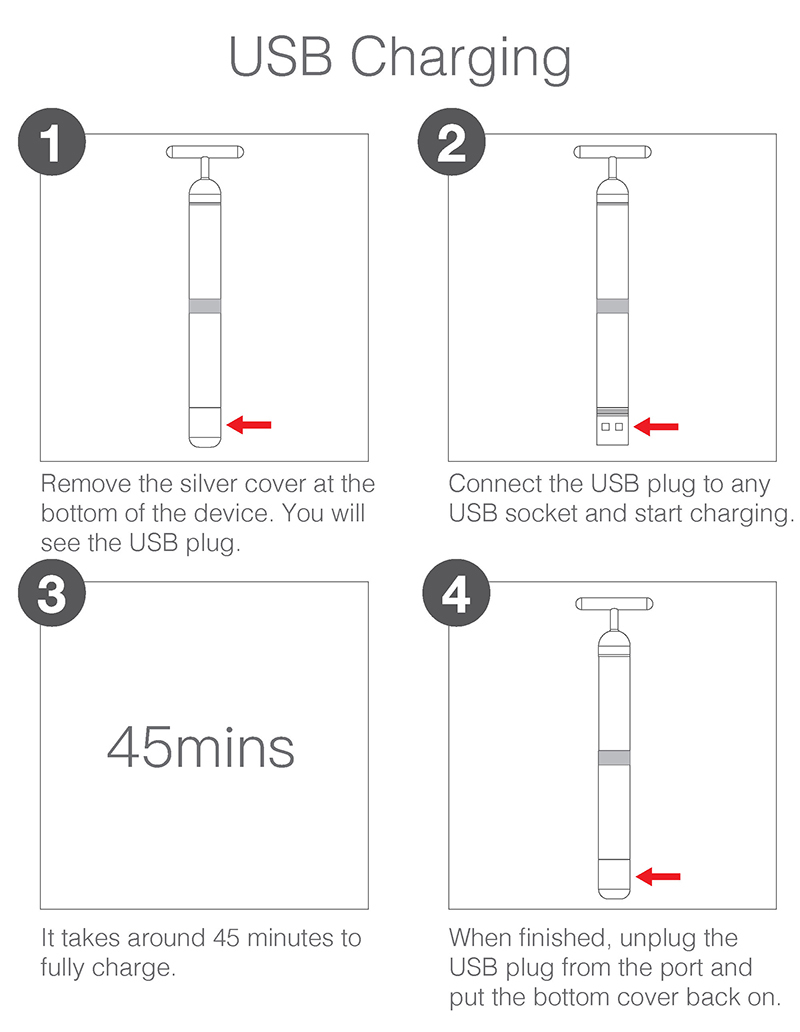 USB Charging

1

Remove the silver cover at the bottom of the device. You will see the USB plug.

2

Connect the USB plug to any USB socket and start charging.

3

45mins

It takes around 45 minutes to fully charge.

4

When finished, unplug the USB plug from the port and put the bottom cover back on.