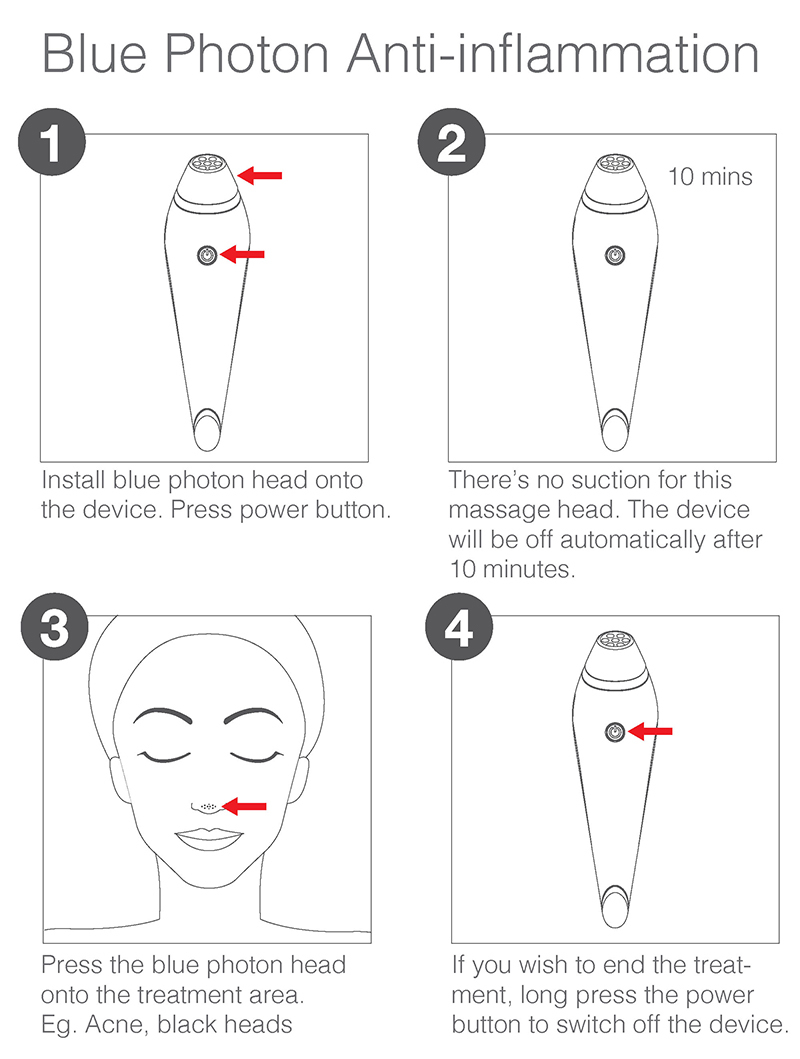 Blue Photon Anti-inflammation

1

Install blue photon head onto the device. Press power button.

2

10 mins

There's no suction for this massage head. The device will be off automatically after 10 minutes.

3

Press the blue photon head onto the treatment area. Eg. Acne, black heads

4

If you wish to end the treatment, long press the power button to switch off the device.