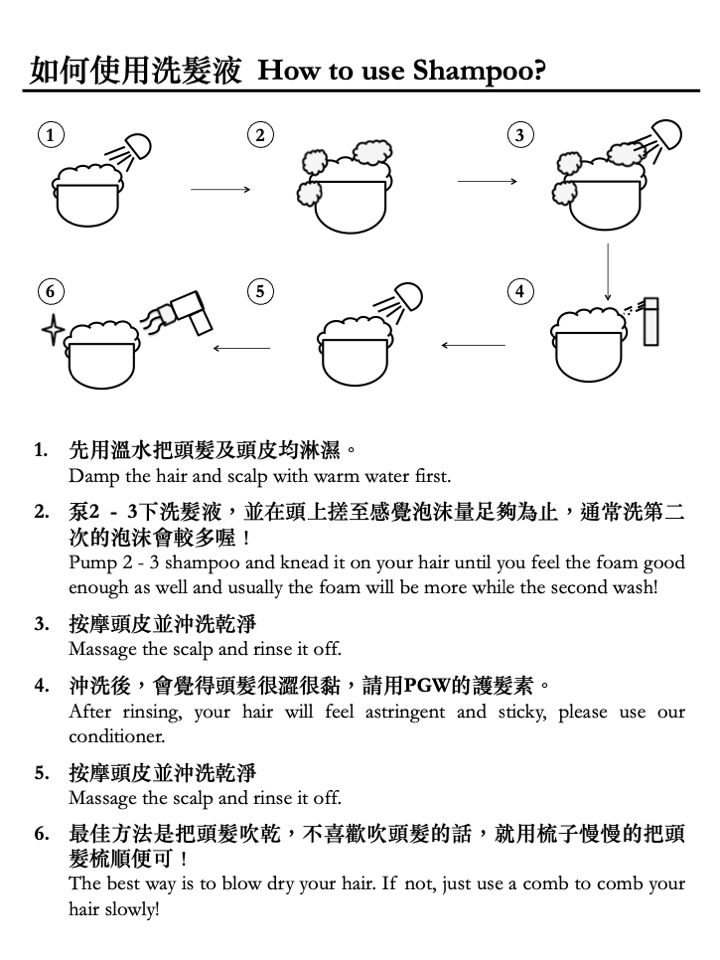 如何使用洗髮液 How to use Shampoo?

1

2

3

6

5

4

1. 先用溫水把頭髮及頭皮均淋濕。
Damp the hair and scalp with warm water first.

2. 泵2 - 3下洗髮液，並在頭上搓至感覺泡沫量足夠為止，通常洗第二次的泡沫會較多喔！
Pump 2 - 3 shampoo and knead it on your hair until you feel the foam good enough as well and usually the foam will be more while the second wash!

3. 按摩頭皮並沖洗乾淨
Massage the scalp and rinse it off.

4. 沖洗後，會覺得頭髮很澀很黏，請用PGW的護髮素。
After rinsing, your hair will feel astringent and sticky, please use our conditioner.

5. 按摩頭皮並沖洗乾淨
Massage the scalp and rinse it off.

6. 最佳方法是把頭髮吹乾，不喜歡吹頭髮的話，就用梳子慢慢的把頭髮梳順便可！
The best way is to blow dry your hair. If not, just use a comb to comb your hair slowly!