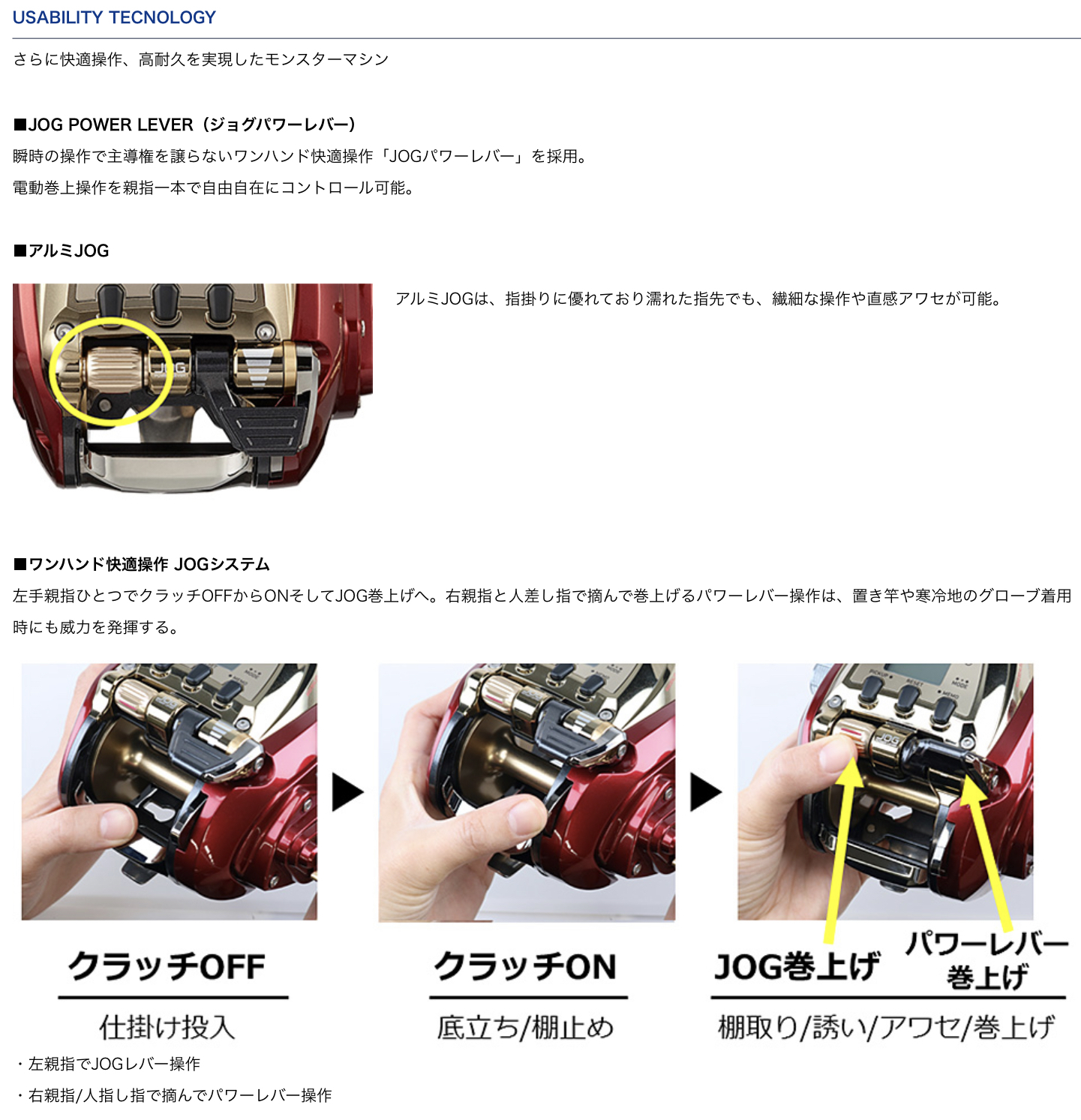 USABILITY TECNOLOGY

さらに快適操作、高耐久を実現したモンスターマシン

■JOG POWER LEVER（ジョグパワーレバー）

瞬時の操作で主導権を譲らないワンハンド快適操作「JOGパワーレバー」を採用。

電動巻上操作を親指一本で自由自在にコントロール可能。

■アルミJOG

JOG

アルミJOGは、指掛りに優れており濡れた指先でも、繊細な操作や直感アワセが可能。

■ワンハンド快適操作 JOGシステム

左手親指ひとつでクラッチOFFからONそしてJOG巻上げへ。右親指と人差し指で摘んで巻上げるパワーレバー操作は、置き竿や寒冷地のグローブ着用時にも威力を発揮する。

クラッチOFF

仕掛け投入

クラッチON

底立ち/棚止め

JOG巻上げ

パワーレバー巻上げ

棚取り/誘い/アワセ/巻上げ

・左親指でJOGレバー操作

・右親指/人指し指で摘んでパワーレバー操作