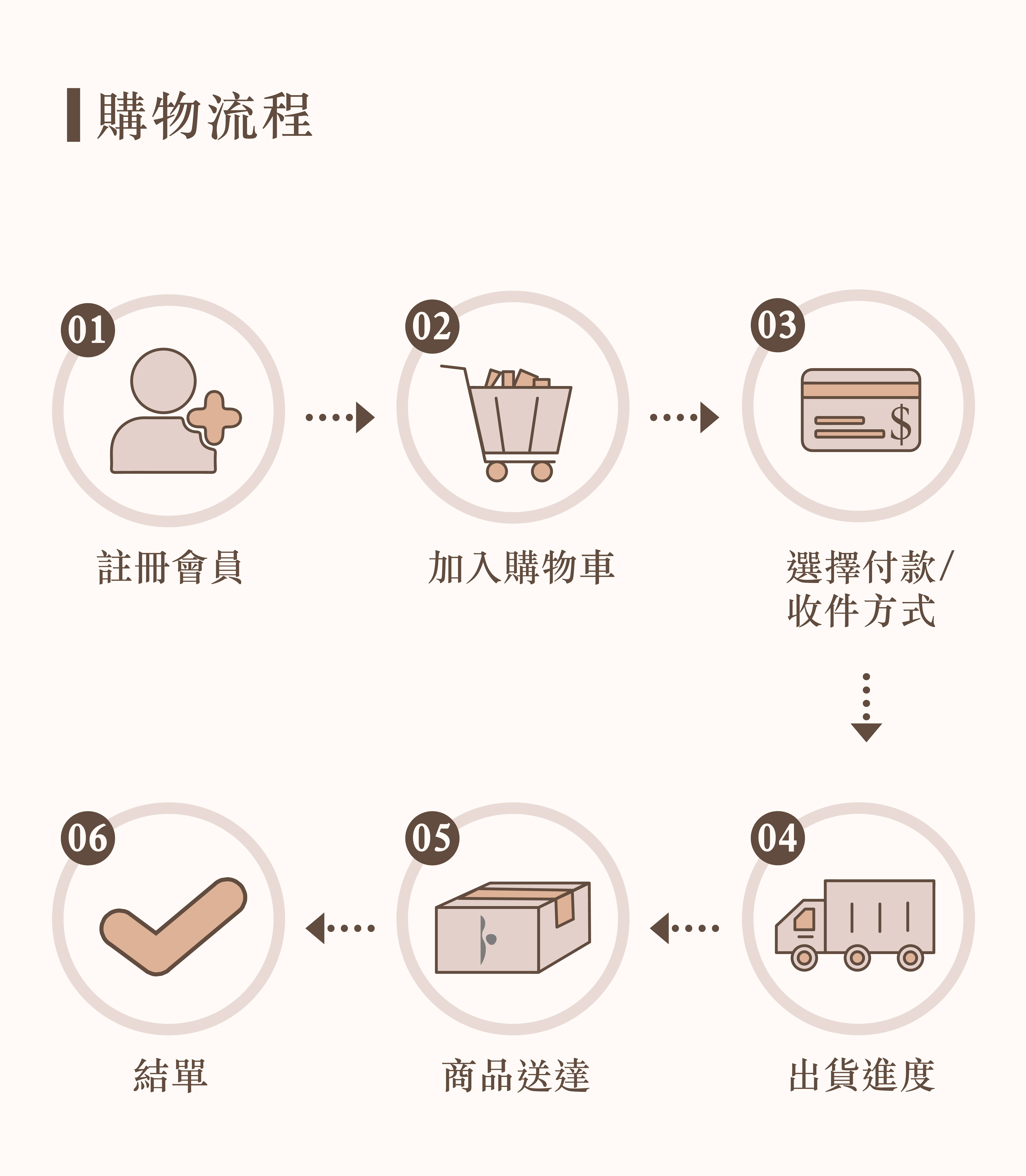 購物流程

01
註冊會員

02
加入購物車

03
$
選擇付款/收件方式

04
出貨進度

05
商品送達

06
結單