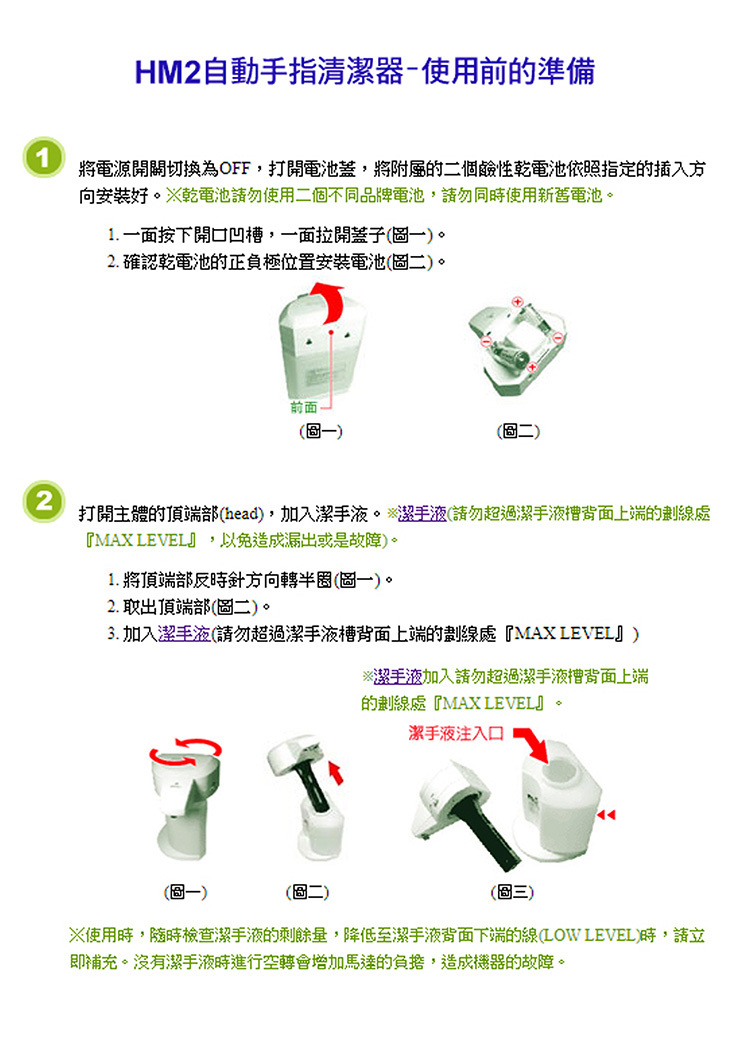 HM2自動手指清潔器-使用前的準備

1 將電源開關切換為OFF，打開電池蓋，將附屬的二個鹼性乾電池依照指定的插入方向安裝好。※乾電池請勿使用二個不同品牌電池，請勿同時使用新舊電池。

1. 一面按下開口凹槽，一面拉開蓋子(圖一)。
2. 確認乾電池的正負極位置安裝電池(圖二)。

前面
(圖一)
(圖二)

2 打開主體的頂端部(head)，加入潔手液。※潔手液(請勿超過潔手液槽背面上端的劃線處『MAX LEVEL』，以免造成漏出或是故障)。

1. 將頂端部反時針方向轉半圈(圖一)。
2. 取出頂端部(圖二)。
3. 加入潔手液(請勿超過潔手液槽背面上端的劃線處『MAX LEVEL』)

※潔手液加入請勿超過潔手液槽背面上端的劃線處『MAX LEVEL』。

潔手液注入口

(圖一)
(圖二)
(圖三)

※使用時，隨時檢查潔手液的剩餘量，降低至潔手液背面下端的線(LOW LEVEL)時，請立即補充。沒有潔手液時進行空轉會增加馬達的負擔，造成機器的故障。