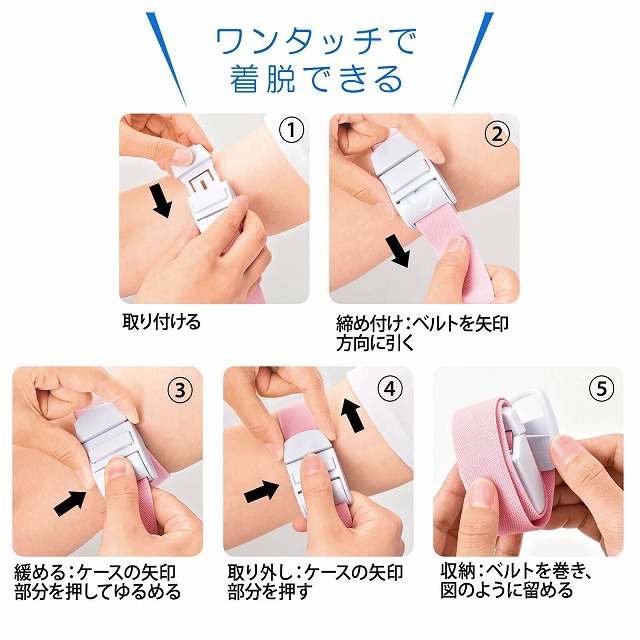 ワンタッチで
着脱できる

①

取り付ける

②

締め付け：ベルトを矢印方向に引く

③

緩める：ケースの矢印部分を押してゆるめる

④

取り外し：ケースの矢印部分を押す

⑤

収納：ベルトを巻き、図のように留める