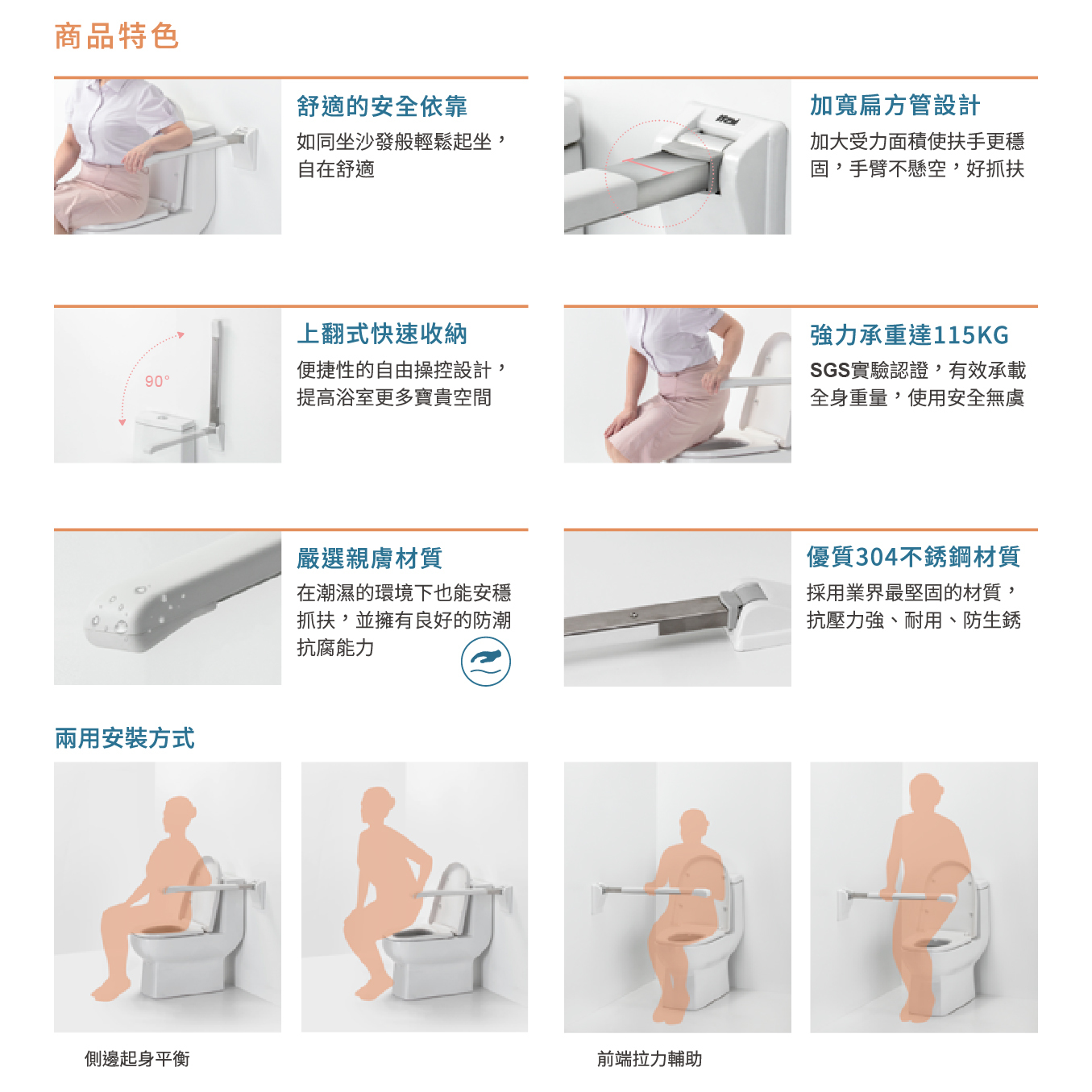 商品特色

舒適的安全依靠
如同坐沙發般輕鬆起坐，自在舒適

加寬扁方管設計
加大受力面積使扶手更穩固，手臂不懸空，好抓扶

90°

上翻式快速收納
便捷性的自由操控設計，提高浴室更多寶貴空間

強力承重達115KG
SGS實驗認證，有效承載全身重量，使用安全無虞

嚴選親膚材質
在潮濕的環境下也能安穩抓扶，並擁有良好的防潮抗腐能力

優質304不銹鋼材質
採用業界最堅固的材質，抗壓力強、耐用、防生銹

兩用安裝方式

側邊起身平衡

前端拉力輔助