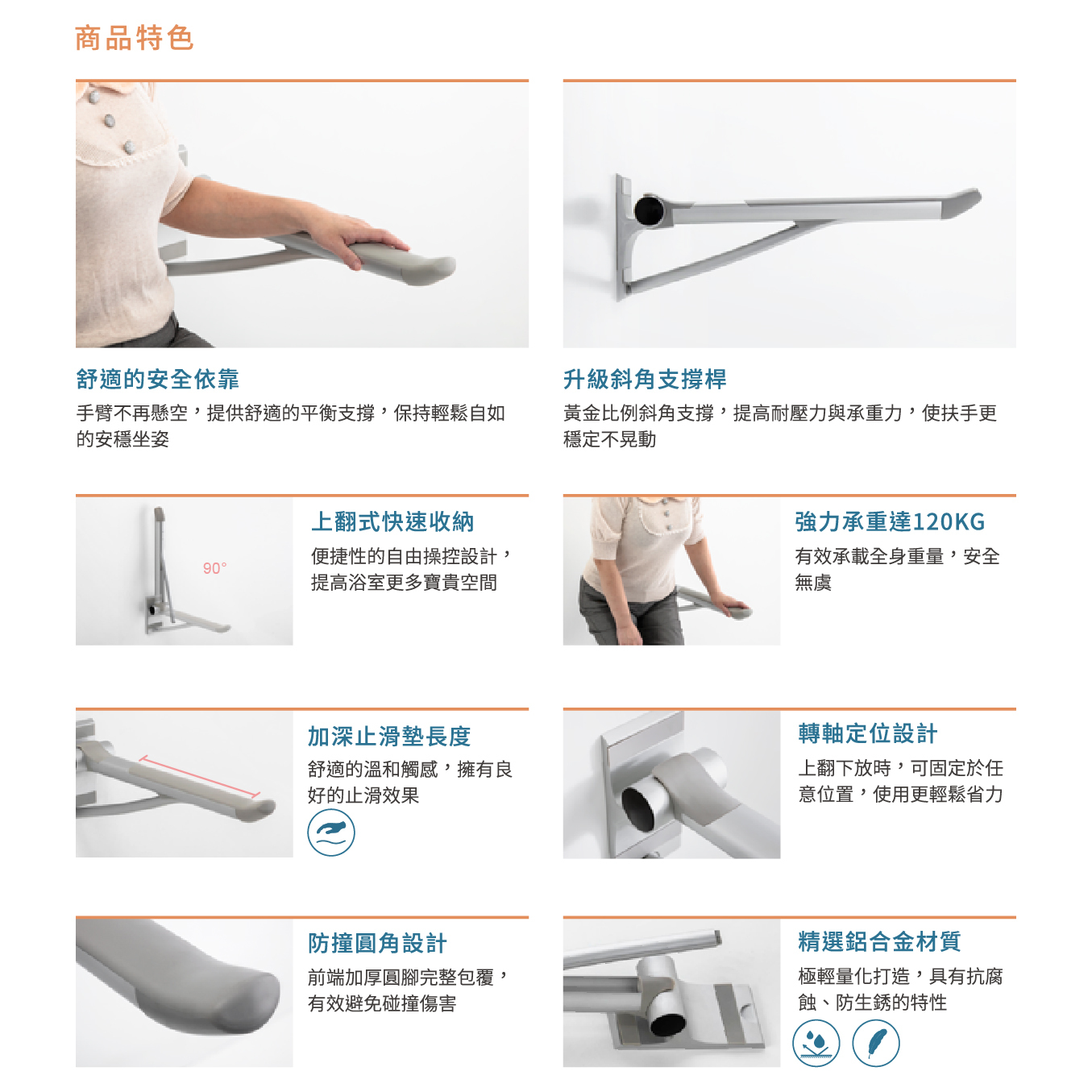 商品特色

舒適的安全依靠

手臂不再懸空，提供舒適的平衡支撐，保持輕鬆自如的安穩坐姿

升級斜角支撐桿

黃金比例斜角支撐，提高耐壓力與承重力，使扶手更穩定不晃動

90°

上翻式快速收納

便捷性的自由操控設計，提高浴室更多寶貴空間

強力承重達120KG

有效承載全身重量，安全無虞

加深止滑墊長度

舒適的溫和觸感，擁有良好的止滑效果

轉軸定位設計

上翻下放時，可固定於任意位置，使用更輕鬆省力

防撞圓角設計

前端加厚圓腳完整包覆，有效避免碰撞傷害

精選鋁合金材質

極輕量化打造，具有抗腐蝕、防生銹的特性