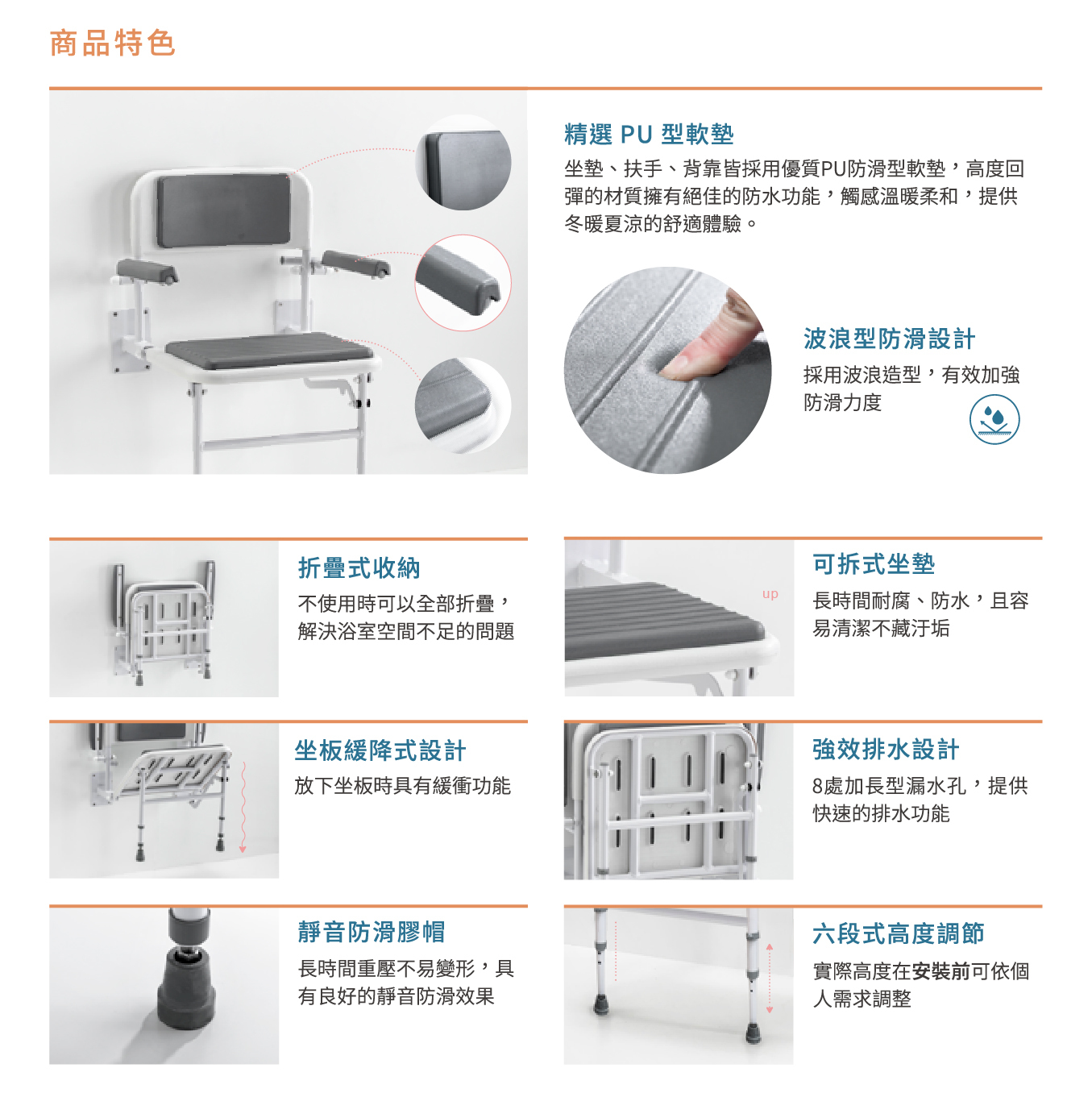 商品特色

精選 PU 型軟墊

坐墊、扶手、背靠皆採用優質PU防滑型軟墊，高度回彈的材質擁有絕佳的防水功能，觸感溫暖柔和，提供冬暖夏涼的舒適體驗。

波浪型防滑設計

採用波浪造型，有效加強防滑力度

折疊式收納

不使用時可以全部折疊，解決浴室空間不足的問題

up

可拆式坐墊

長時間耐腐、防水，且容易清潔不藏汙垢

坐板緩降式設計

放下坐板時具有緩衝功能

強效排水設計

8處加長型漏水孔，提供快速的排水功能

靜音防滑膠帽

長時間重壓不易變形，具有良好的靜音防滑效果

六段式高度調節

實際高度在安裝前可依個人需求調整