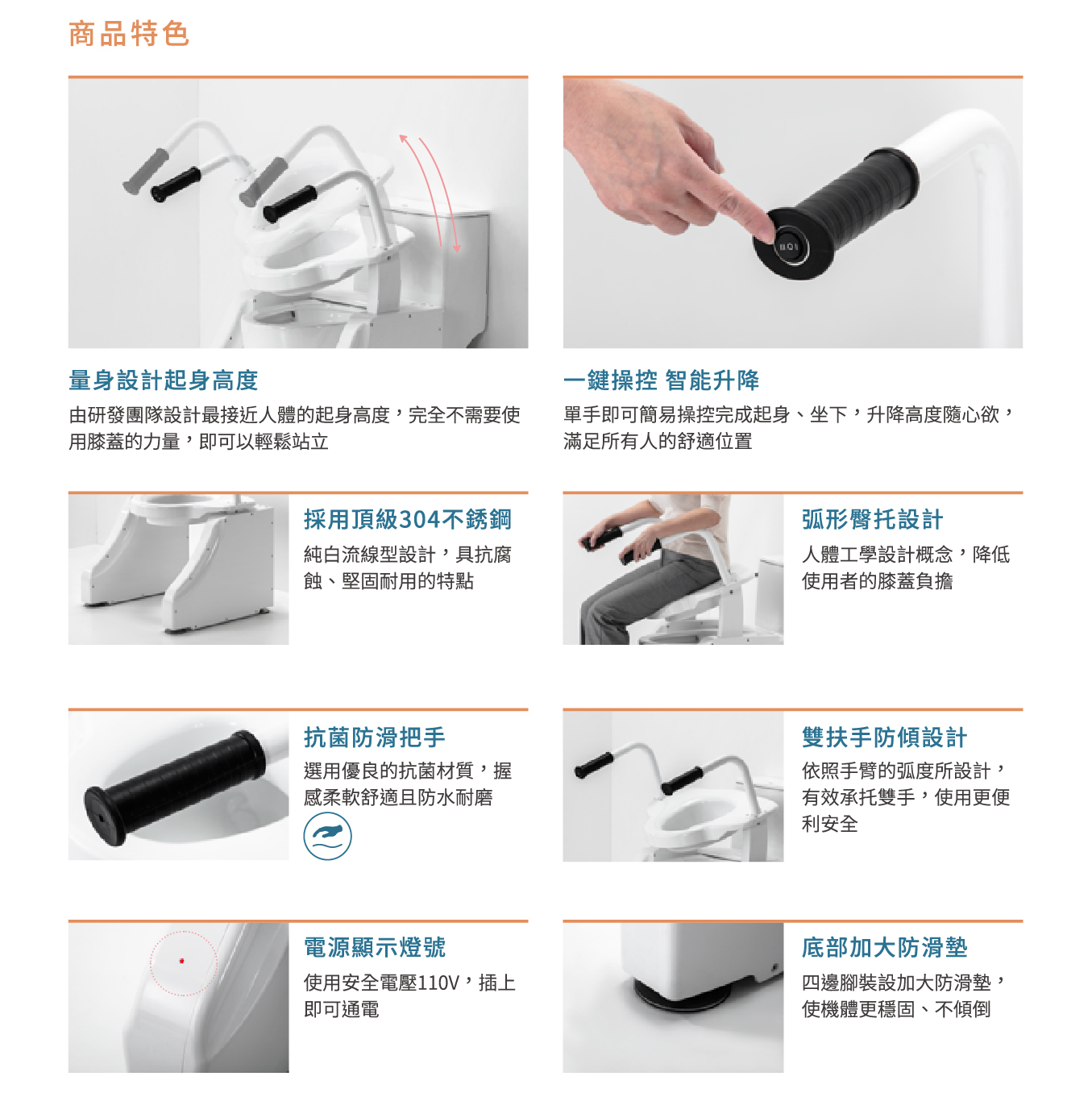 商品特色

量身設計起身高度
由研發團隊設計最接近人體的起身高度，完全不需要使用膝蓋的力量，即可以輕鬆站立

一鍵操控 智能升降
單手即可簡易操控完成起身、坐下，升降高度隨心欲，滿足所有人的舒適位置

採用頂級304不銹鋼
純白流線型設計，具抗腐蝕、堅固耐用的特點

弧形臀托設計
人體工學設計概念，降低使用者的膝蓋負擔

抗菌防滑把手
選用優良的抗菌材質，握感柔軟舒適且防水耐磨

雙扶手防傾設計
依照手臂的弧度所設計，有效承托雙手，使用更便利安全

電源顯示燈號
使用安全電壓110V，插上即可通電

底部加大防滑墊
四邊腳裝設加大防滑墊，使機體更穩固、不傾倒