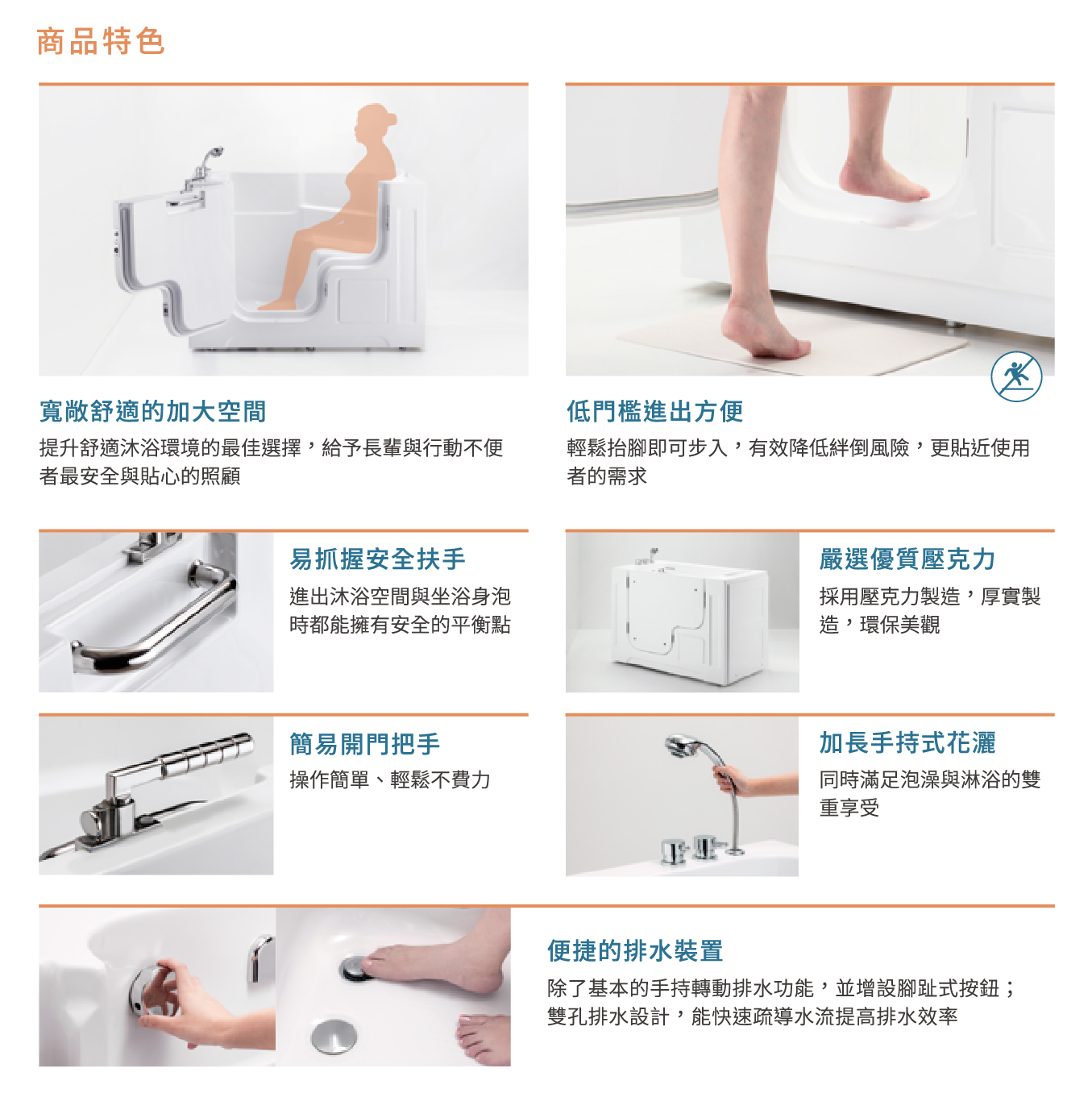 商品特色

寬敞舒適的加大空間
提升舒適沐浴環境的最佳選擇，給予長輩與行動不便者最安全與貼心的照顧

低門檻進出方便
輕鬆抬腳即可步入，有效降低絆倒風險，更貼近使用者的需求

易抓握安全扶手
進出沐浴空間與坐浴身泡時都能擁有安全的平衡點

嚴選優質壓克力
採用壓克力製造，厚實製造，環保美觀

簡易開門把手
操作簡單、輕鬆不費力

加長手持式花灑
同時滿足泡澡與淋浴的雙重享受

便捷的排水裝置
除了基本的手持轉動排水功能，並增設腳趾式按鈕；雙孔排水設計，能快速疏導水流提高排水效率