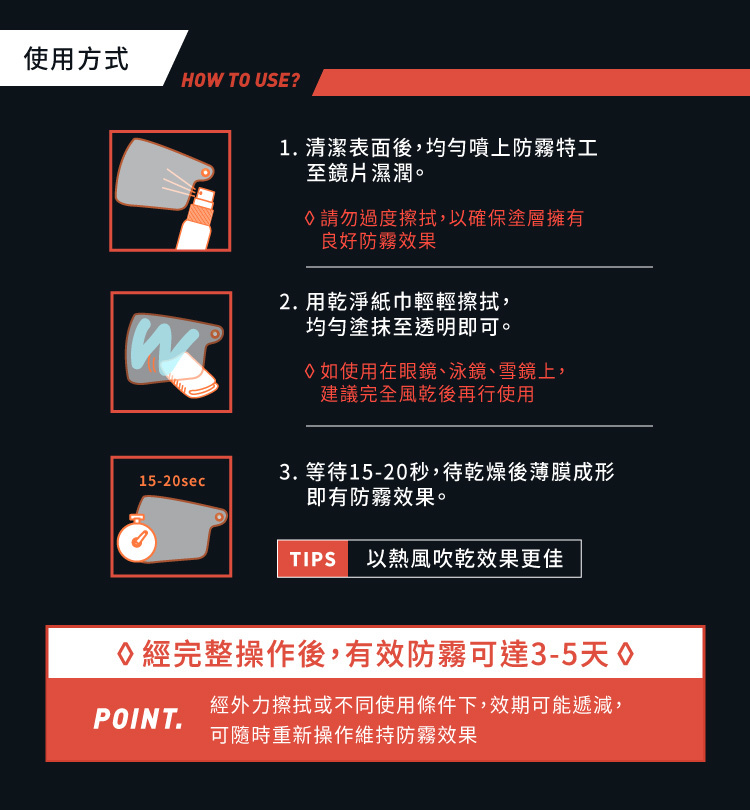 使用方式

HOW TO USE?

1. 清潔表面後，均勻噴上防霧特工至鏡片濕潤。

◊ 請勿過度擦拭，以確保塗層擁有良好防霧效果

2. 用乾淨紙巾輕輕擦拭，均勻塗抹至透明即可。

◊ 如使用在眼鏡、泳鏡、雪鏡上，建議完全風乾後再行使用

15-20sec

3. 等待15-20秒，待乾燥後薄膜成形即有防霧效果。

TIPS 以熱風吹乾效果更佳

◊ 經完整操作後，有效防霧可達3-5天 ◊

POINT.

經外力擦拭或不同使用條件下，效期可能遞減，可隨時重新操作維持防霧效果