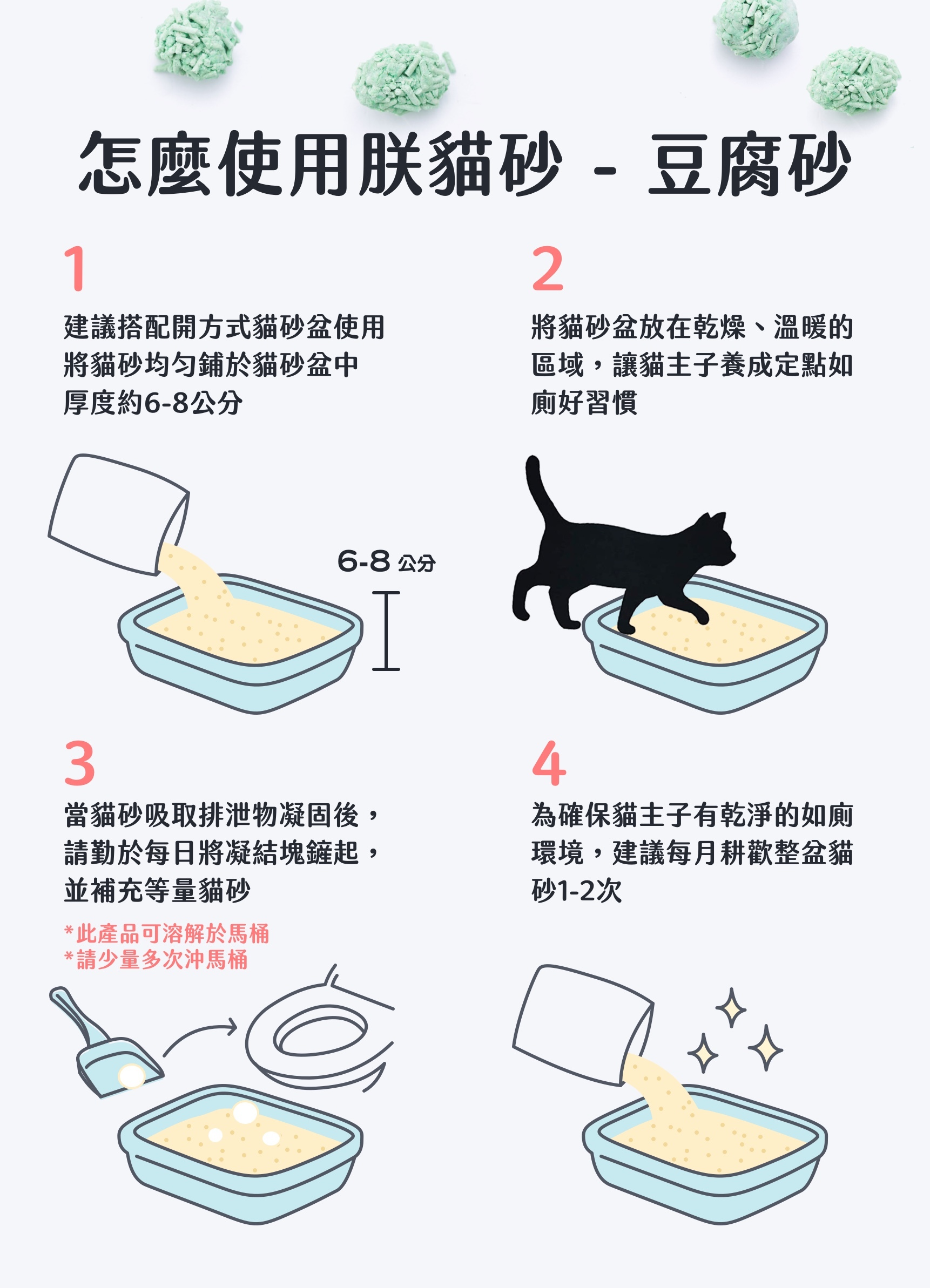 怎麼使用朕貓砂 - 豆腐砂

1

建議搭配開方式貓砂盆使用
將貓砂均勻鋪於貓砂盆中
厚度約6-8公分

6-8 公分

2

將貓砂盆放在乾燥、溫暖的區域，讓貓主子養成定點如廁好習慣

3

當貓砂吸取排泄物凝固後，請勤於每日將凝結塊鏟起，並補充等量貓砂

*此產品可溶解於馬桶
*請少量多次沖馬桶

4

為確保貓主子有乾淨的如廁環境，建議每月耕歡整盆貓砂1-2次