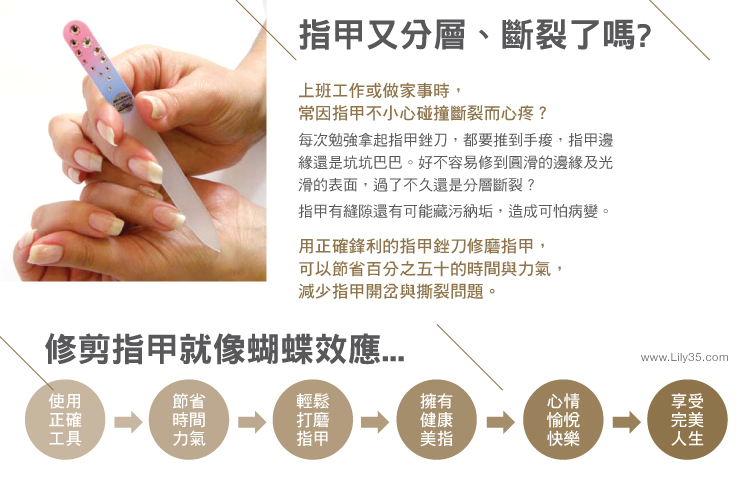 指甲又分層、斷裂了嗎?

上班工作或做家事時，
常因指甲不小心碰撞斷裂而心疼？

每次勉強拿起指甲銼刀，都要推到手痠，指甲邊緣還是坑坑巴巴。好不容易修到圓滑的邊緣及光滑的表面，過了不久還是分層斷裂？

指甲有縫隙還有可能藏污納垢，造成可怕病變。

用正確鋒利的指甲銼刀修磨指甲，
可以節省百分之五十的時間與力氣，
減少指甲開岔與撕裂問題。

修剪指甲就像蝴蝶效應...

www.Lily35.com

使用正確工具 節省時間力氣 輕鬆打磨指甲 擁有健康美指 心情愉悅快樂 享受完美人生