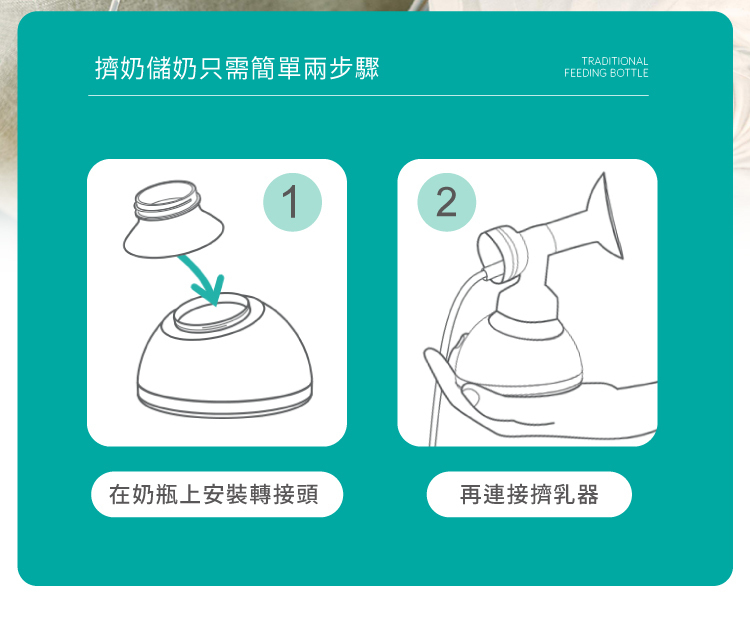 擠奶儲奶只需簡單兩步驟

TRADITIONAL FEEDING BOTTLE

1

2

在奶瓶上安裝轉接頭

再連接擠乳器