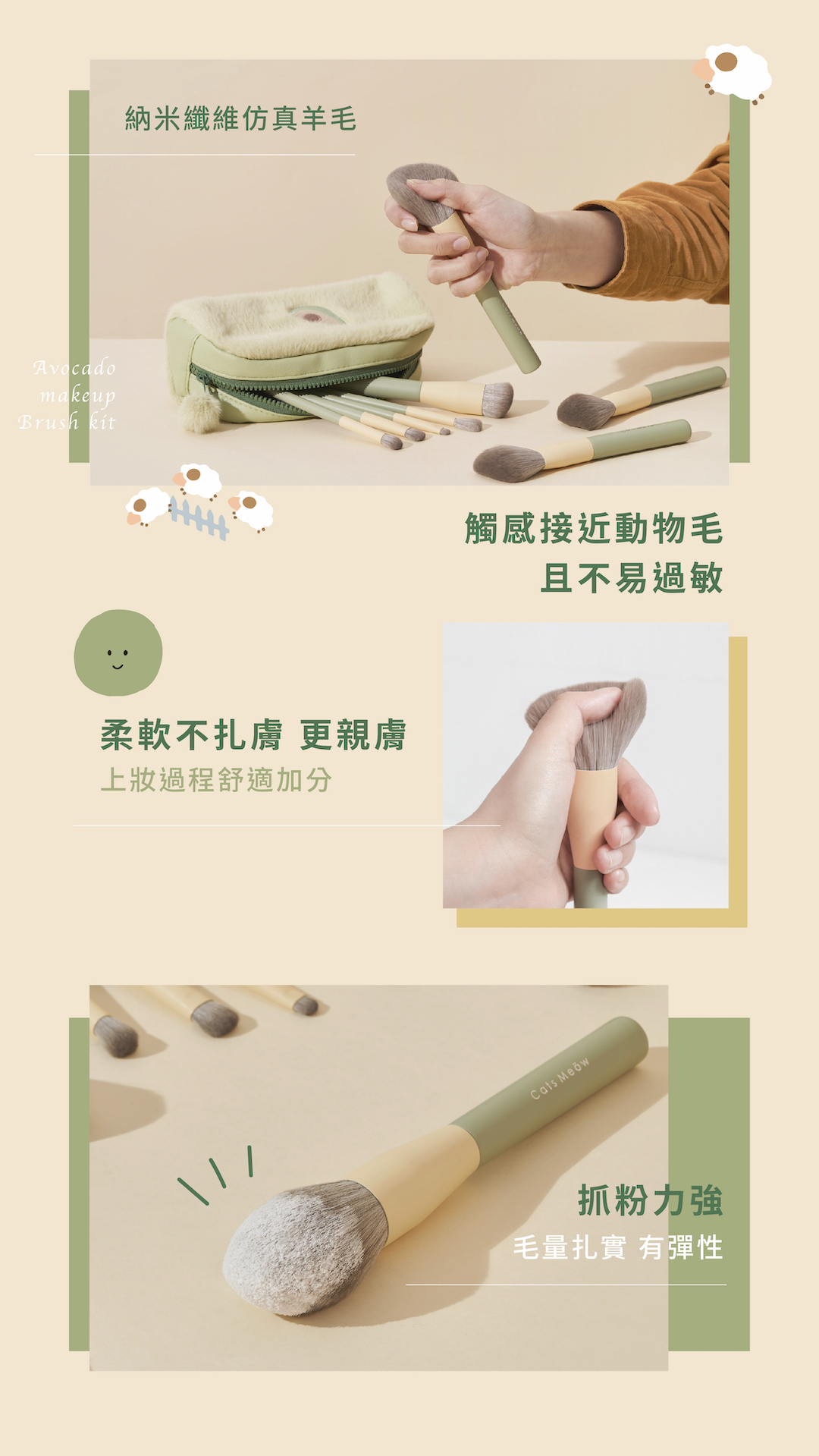 納米纖維仿真羊毛

Avocado
makeup
Brush kit

觸感接近動物毛
且不易過敏

柔軟不扎膚 更親膚
上妝過程舒適加分

CatsMeow

抓粉力強
毛量扎實 有彈性