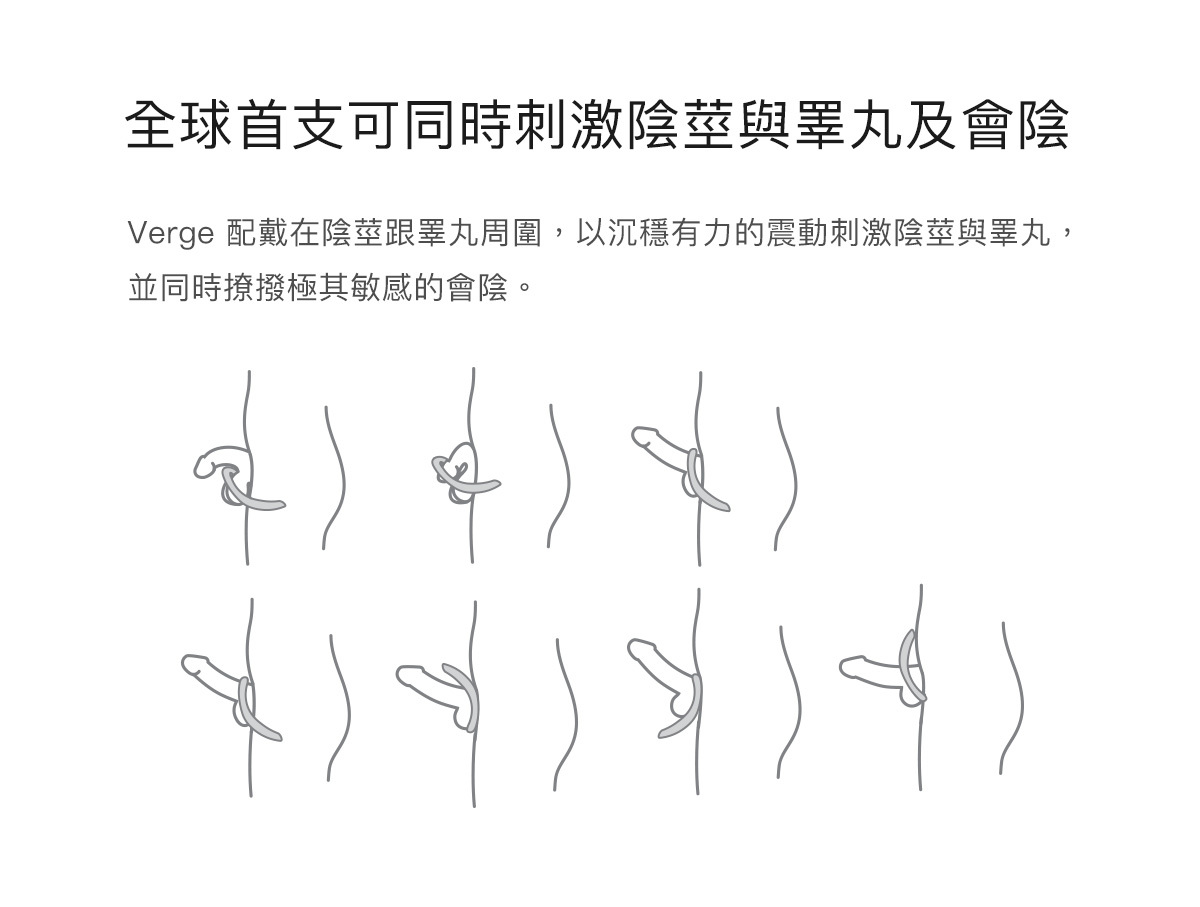 全球首支可同時刺激陰莖與睪丸及會陰

Verge 配戴在陰莖跟睪丸周圍，以沉穩有力的震動刺激陰莖與睪丸，並同時撩撥極其敏感的會陰。