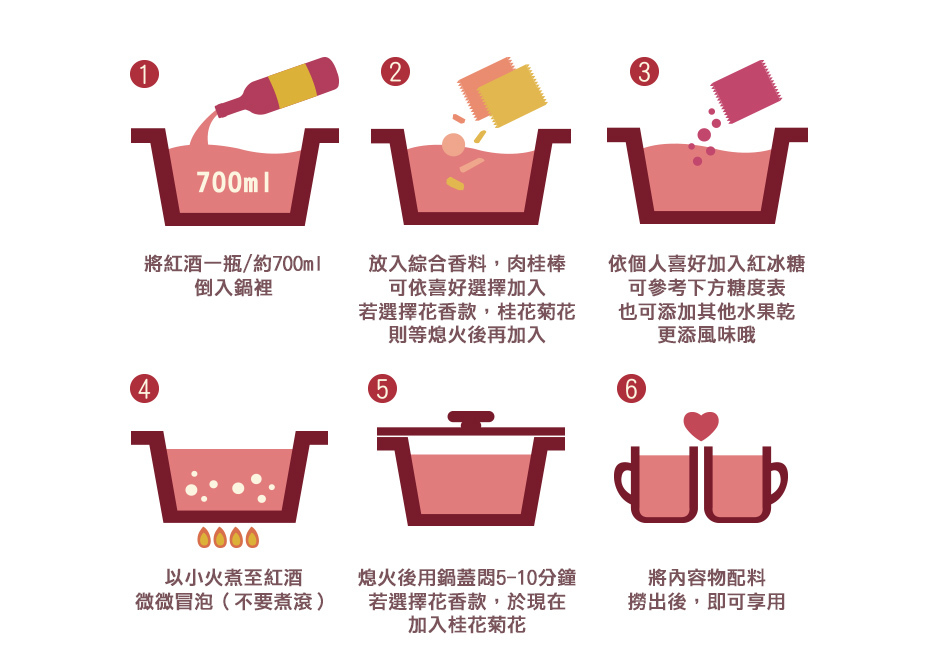 1

700ml

將紅酒一瓶/約700ml
倒入鍋裡

2

放入綜合香料，肉桂棒
可依喜好選擇加入
若選擇花香款，桂花菊花
則等熄火後再加入

3

依個人喜好加入紅冰糖
可參考下方糖度表
也可添加其他水果乾
更添風味哦

4

以小火煮至紅酒
微微冒泡（不要煮滾）

5

熄火後用鍋蓋悶5-10分鐘
若選擇花香款，於現在
加入桂花菊花

6

將內容物配料
撈出後，即可享用