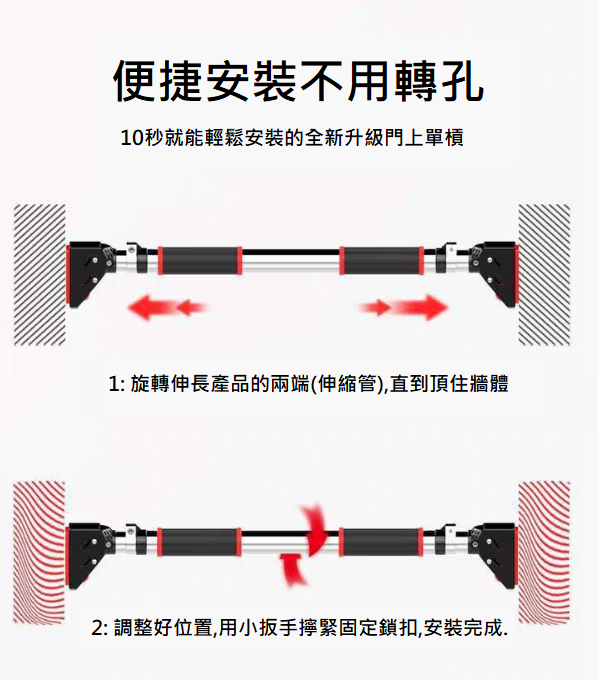 便捷安裝不用轉孔

10秒就能輕鬆安裝的全新升級門上單槓

1: 旋轉伸長產品的兩端(伸縮管),直到頂住牆體

2: 調整好位置,用小扳手擰緊固定鎖扣,安裝完成.