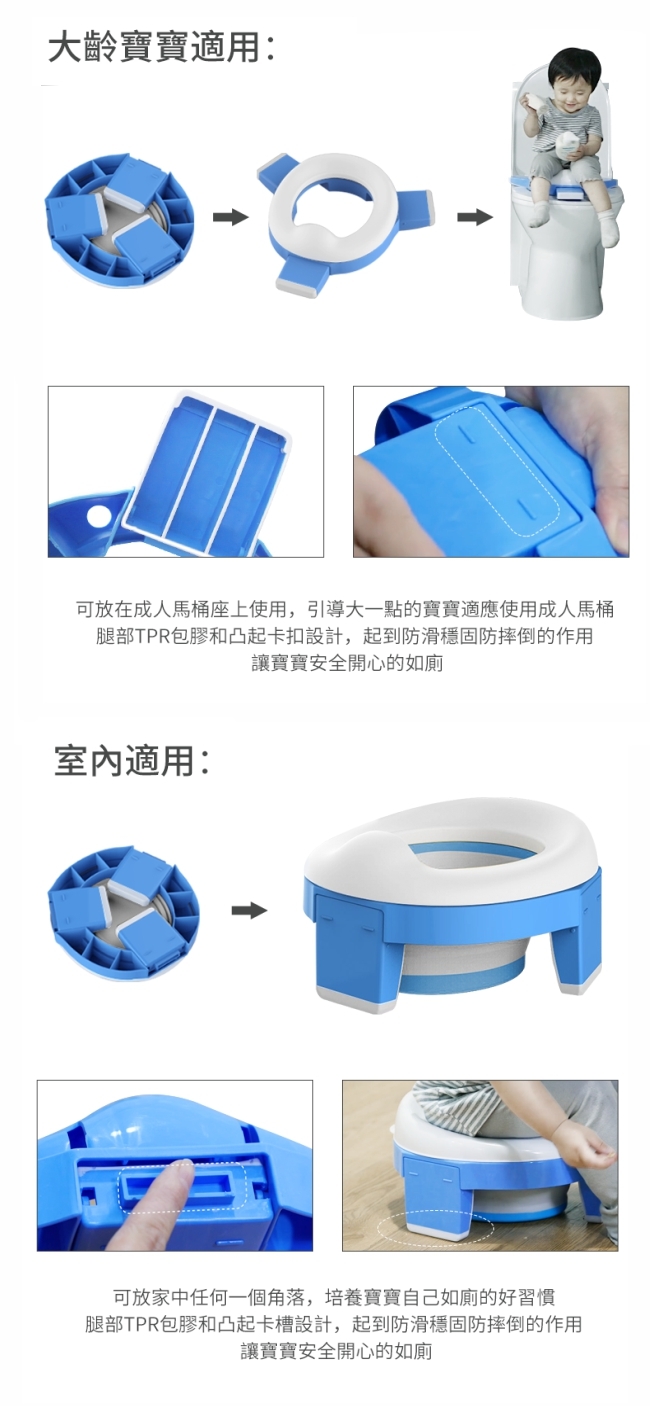 大齡寶寶適用:

可放在成人馬桶座上使用，引導大一點的寶寶適應使用成人馬桶
腿部TPR包膠和凸起卡扣設計，起到防滑穩固防摔倒的作用
讓寶寶安全開心的如廁

室內適用:

可放家中任何一個角落，培養寶寶自己如廁的好習慣
腿部TPR包膠和凸起卡槽設計，起到防滑穩固防摔倒的作用
讓寶寶安全開心的如廁