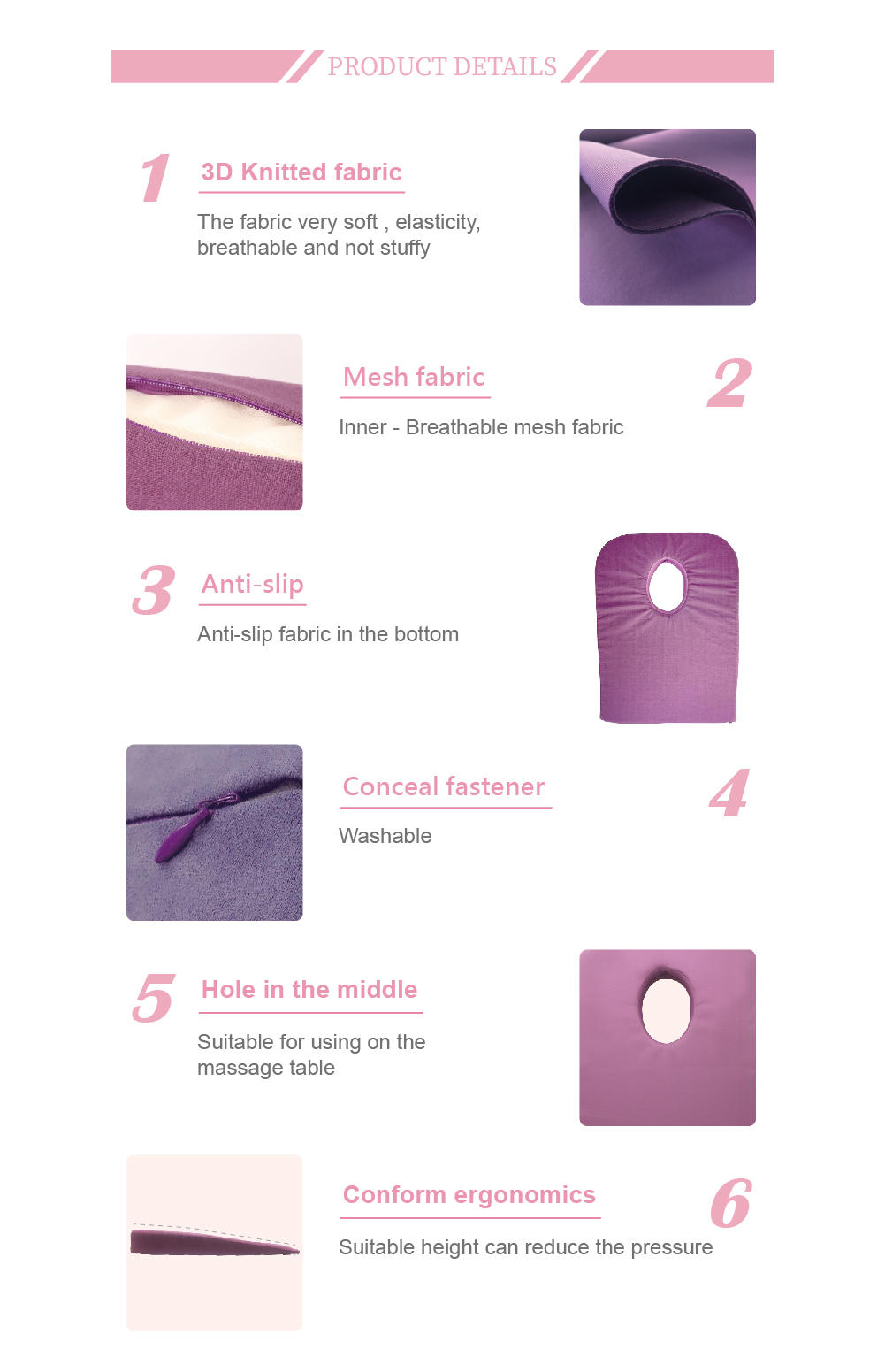 PRODUCT DETAILS

1

3D Knitted fabric

The fabric very soft , elasticity, breathable and not stuffy

Mesh fabric

2

Inner - Breathable mesh fabric

3

Anti-slip

Anti-slip fabric in the bottom

Conceal fastener

4

Washable

5

Hole in the middle

Suitable for using on the massage table

Conform ergonomics

6

Suitable height can reduce the pressure