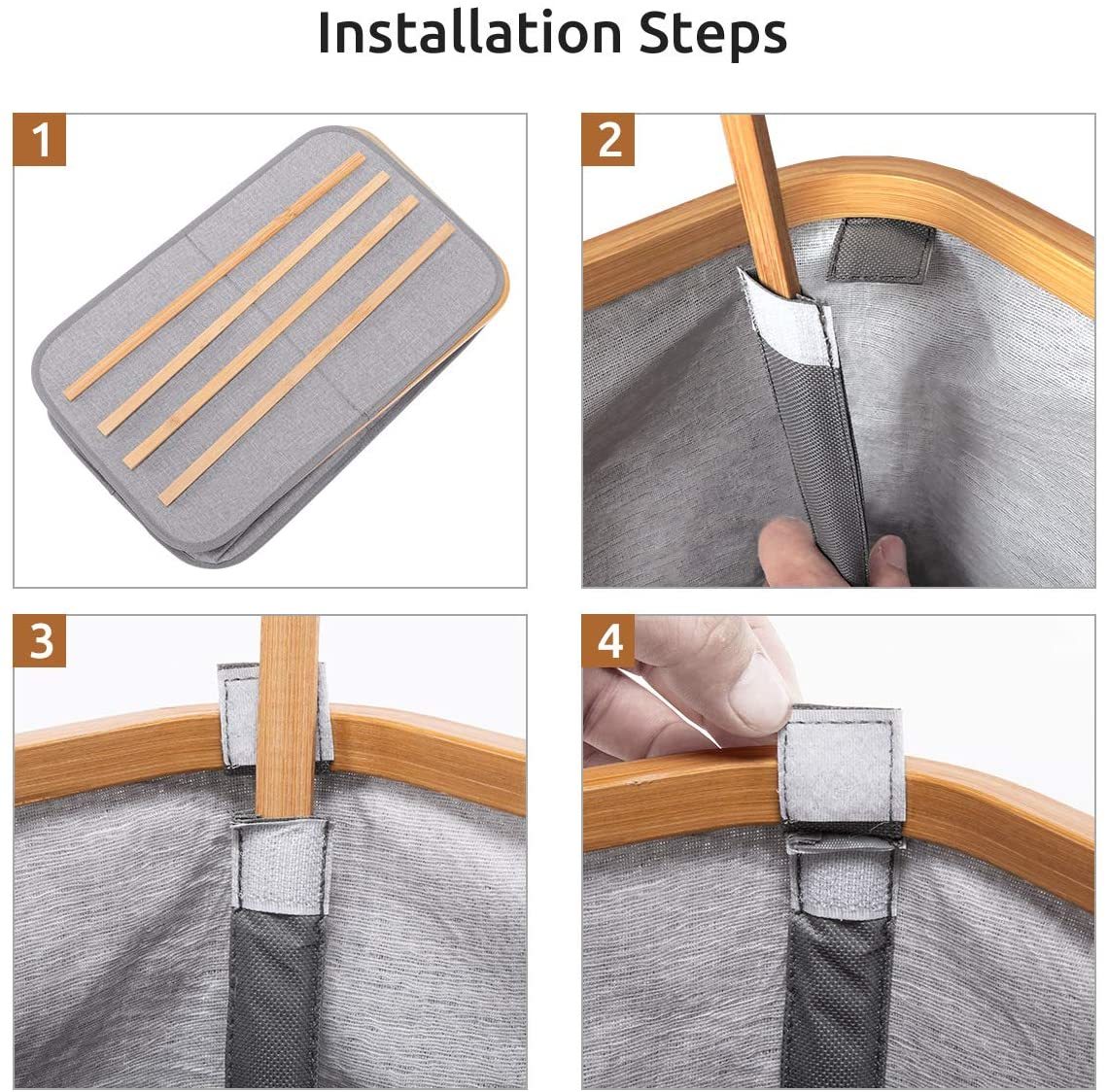 Installation Steps

1

2

3

4