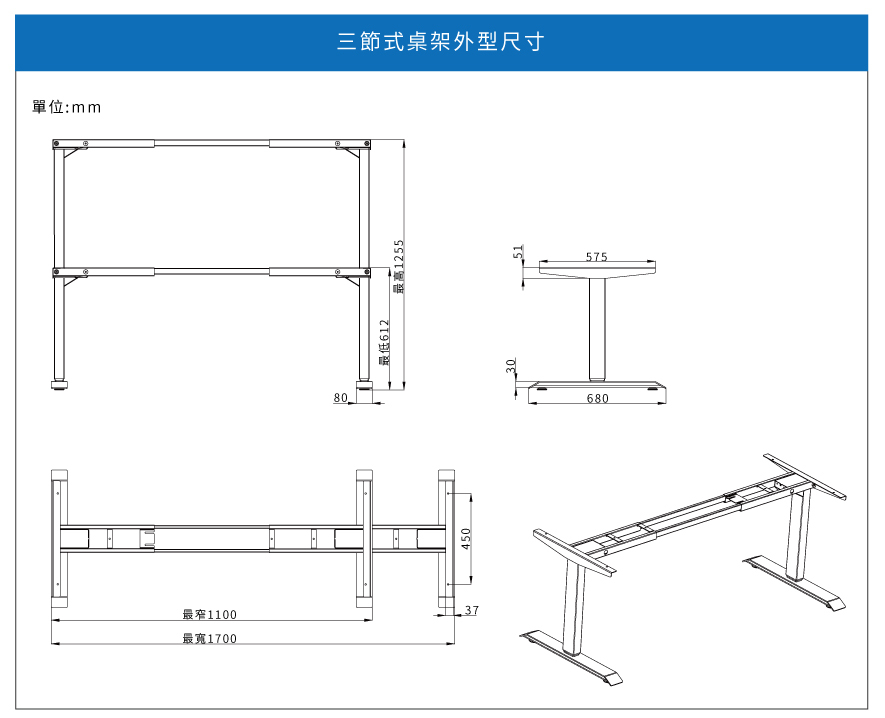 三節式桌架外型尺寸

單位:mm

最高1255

最低612

80

51

575

30

680

450

37

最窄1100

最寬1700