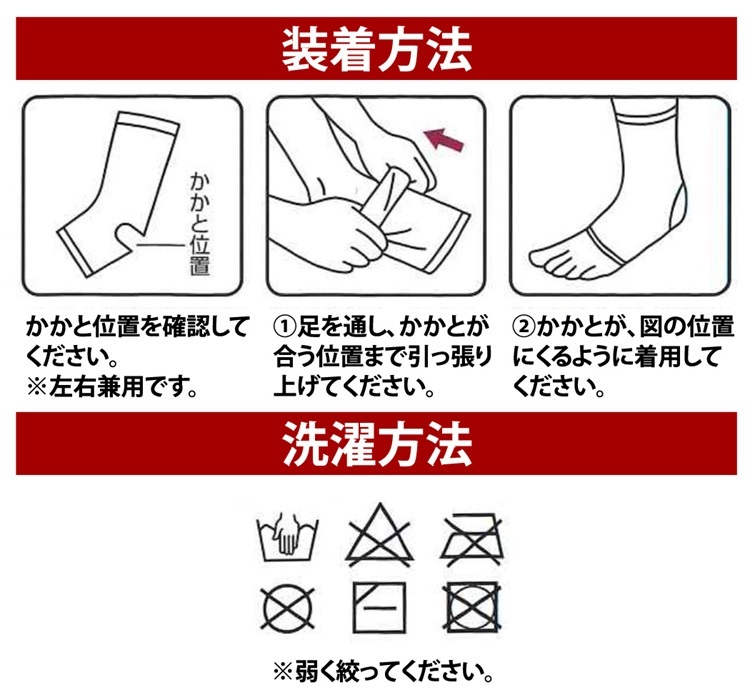 装着方法

かかと位置

かかと位置を確認してください。
※左右兼用です。

①足を通し、かかとが合う位置まで引っ張り上げてください。

②かかとが、図の位置にくるように着用してください。

洗濯方法

※弱く絞ってください。