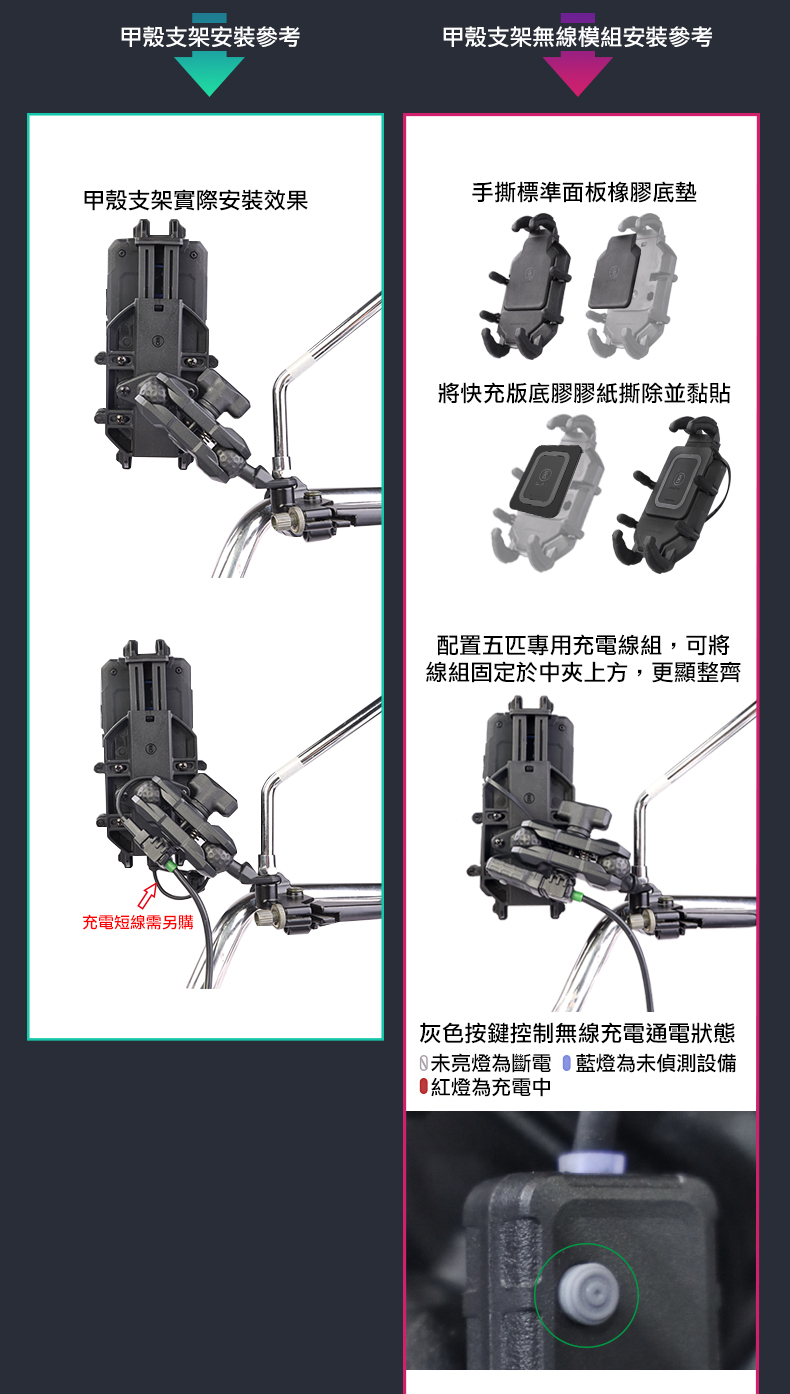 甲殼支架安裝參考

甲殼支架實際安裝效果

充電短線需另購

甲殼支架無線模組安裝參考

手撕標準面板橡膠底墊

將快充版底膠膠紙撕除並黏貼

配置五匹專用充電線組，可將線組固定於中夾上方，更顯整齊

灰色按鍵控制無線充電通電狀態

未亮燈為斷電 藍燈為未偵測設備

紅燈為充電中