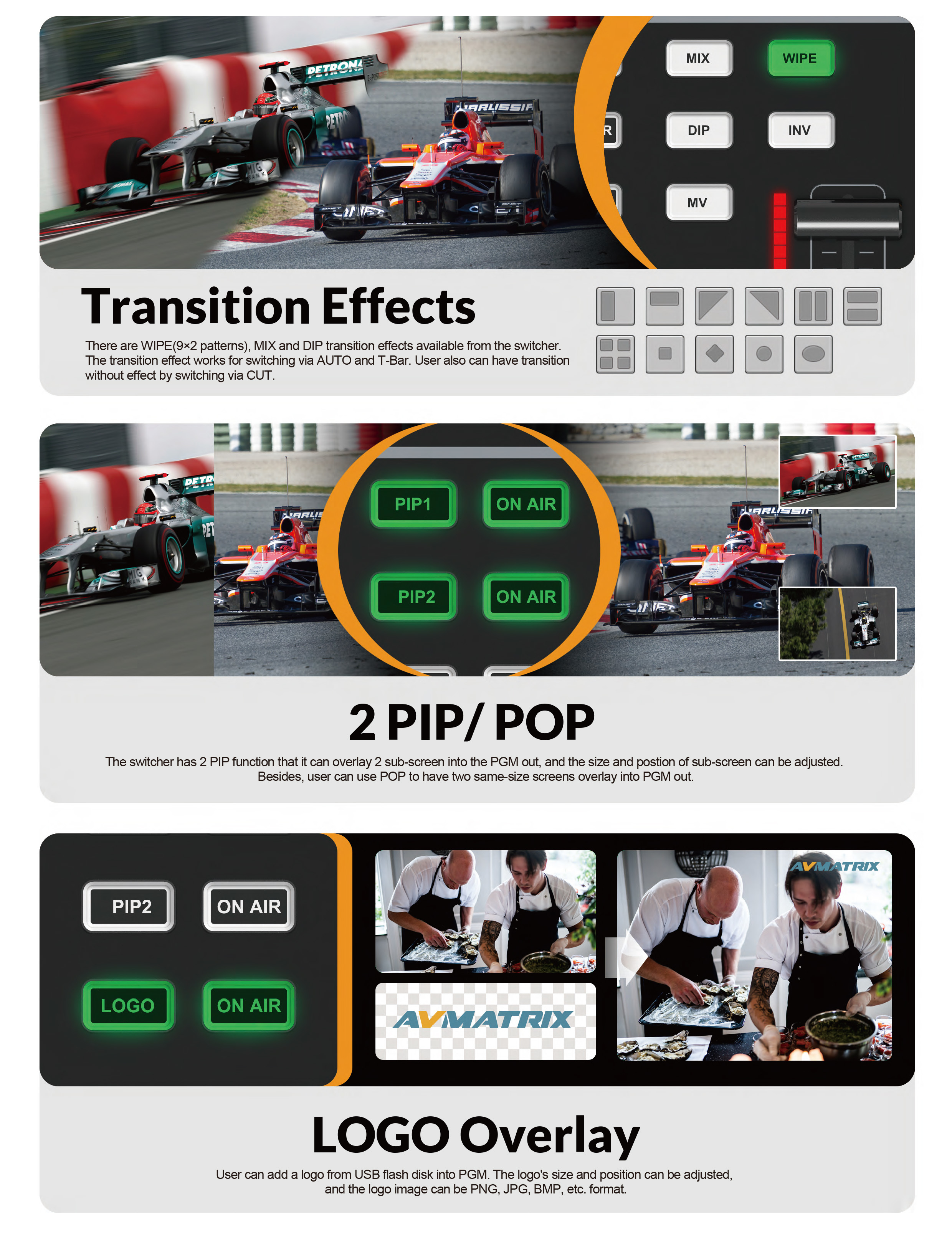 MIX
WIPE
DIP
INV
MV

Transition Effects

There are WIPE(9×2 patterns), MIX and DIP transition effects available from the switcher. The transition effect works for switching via AUTO and T-Bar. User also can have transition without effect by switching via CUT.

PIP1
ON AIR
PIP2
ON AIR

2 PIP/ POP

The switcher has 2 PIP function that it can overlay 2 sub-screen into the PGM out, and the size and postion of sub-screen can be adjusted. Besides, user can use POP to have two same-size screens overlay into PGM out.

PIP2
ON AIR
LOGO
ON AIR

AVMATRIX
AVMATRIX

LOGO Overlay

User can add a logo from USB flash disk into PGM. The logo's size and position can be adjusted, and the logo image can be PNG, JPG, BMP, etc. format.