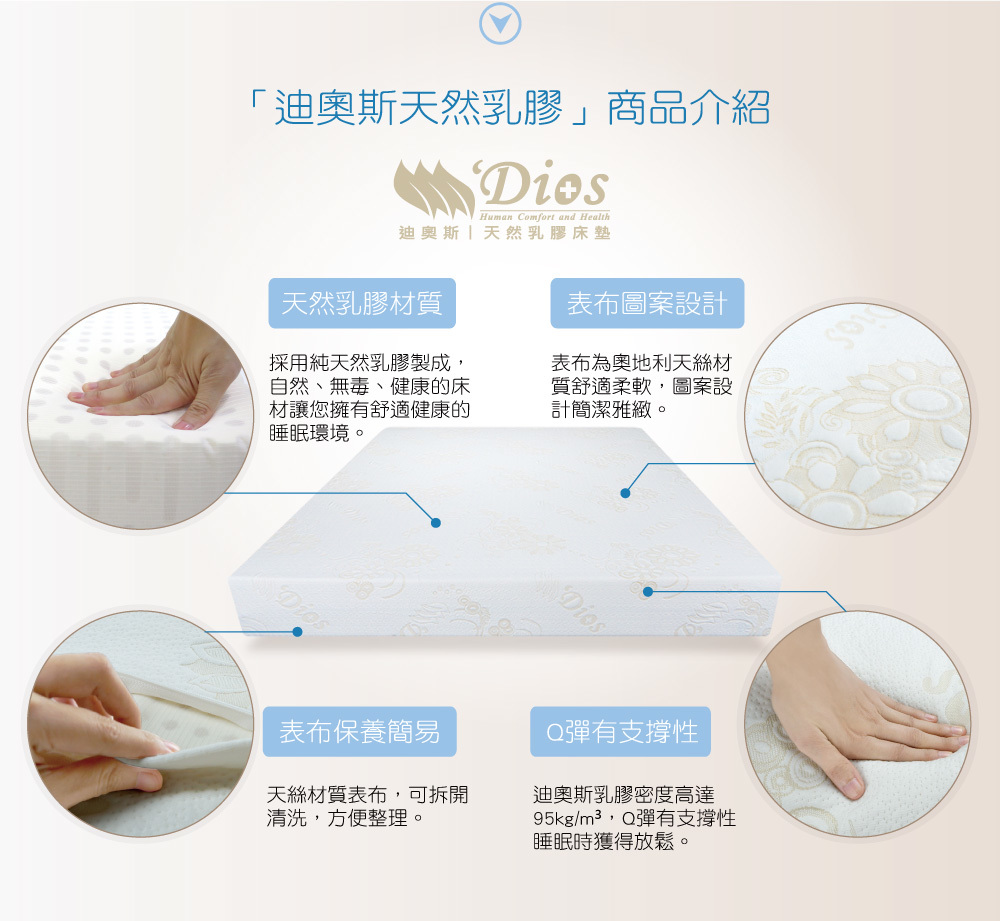 「迪奧斯天然乳膠」商品介紹

Dios
Human Comfort and Health
迪奧斯 | 天然乳膠床墊

天然乳膠材質

採用純天然乳膠製成，自然、無毒、健康的床材讓您擁有舒適健康的睡眠環境。

表布圖案設計

表布為奧地利天絲材質舒適柔軟，圖案設計簡潔雅緻。

Dios

Dios

表布保養簡易

天絲材質表布，可拆開清洗，方便整理。

Q彈有支撐性

迪奧斯乳膠密度高達95kg/m³，Q彈有支撐性睡眠時獲得放鬆。